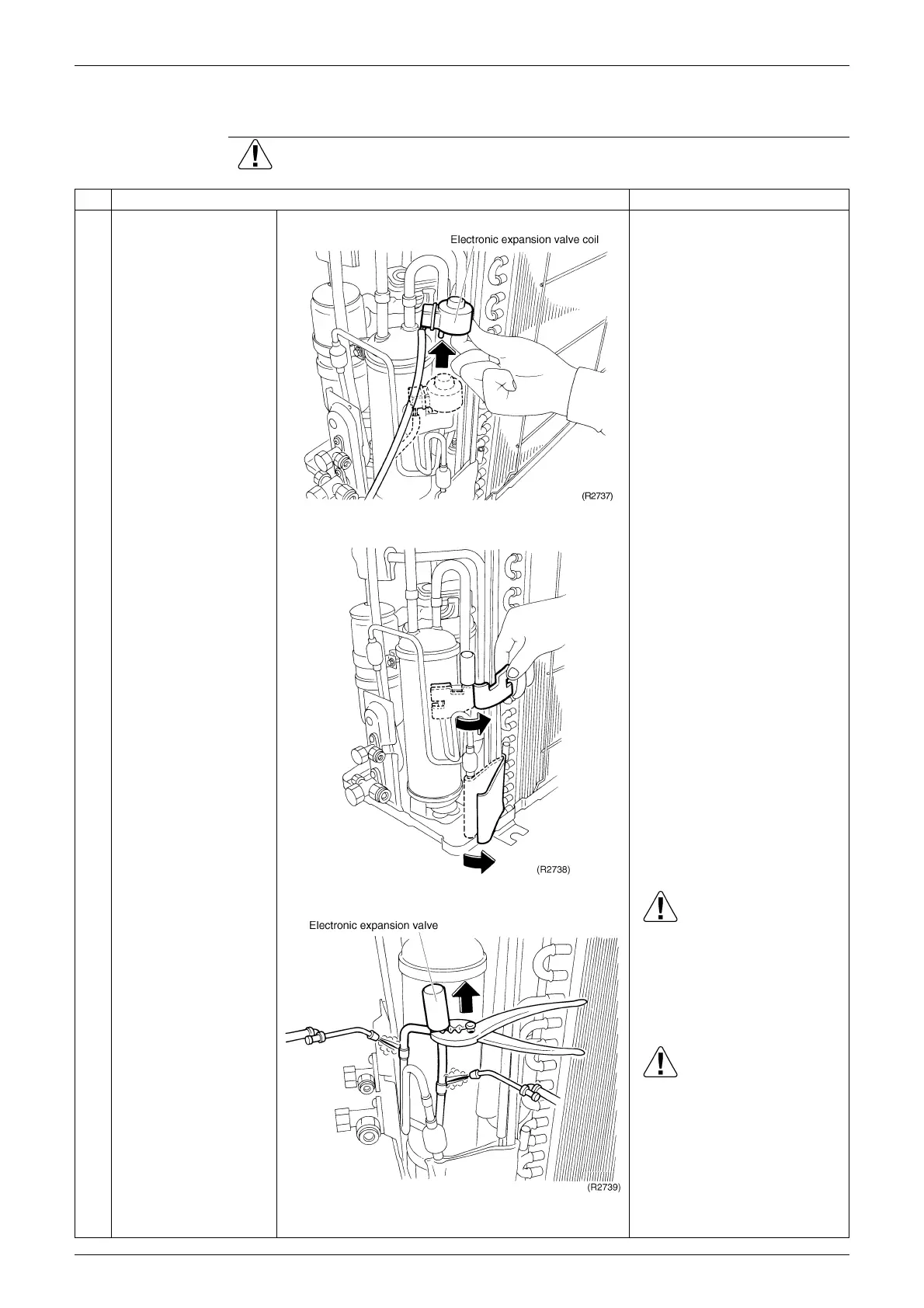 Electronic expansion valve coil

(R2737)

(R2738)

Electronic expansion valve

(R2739)