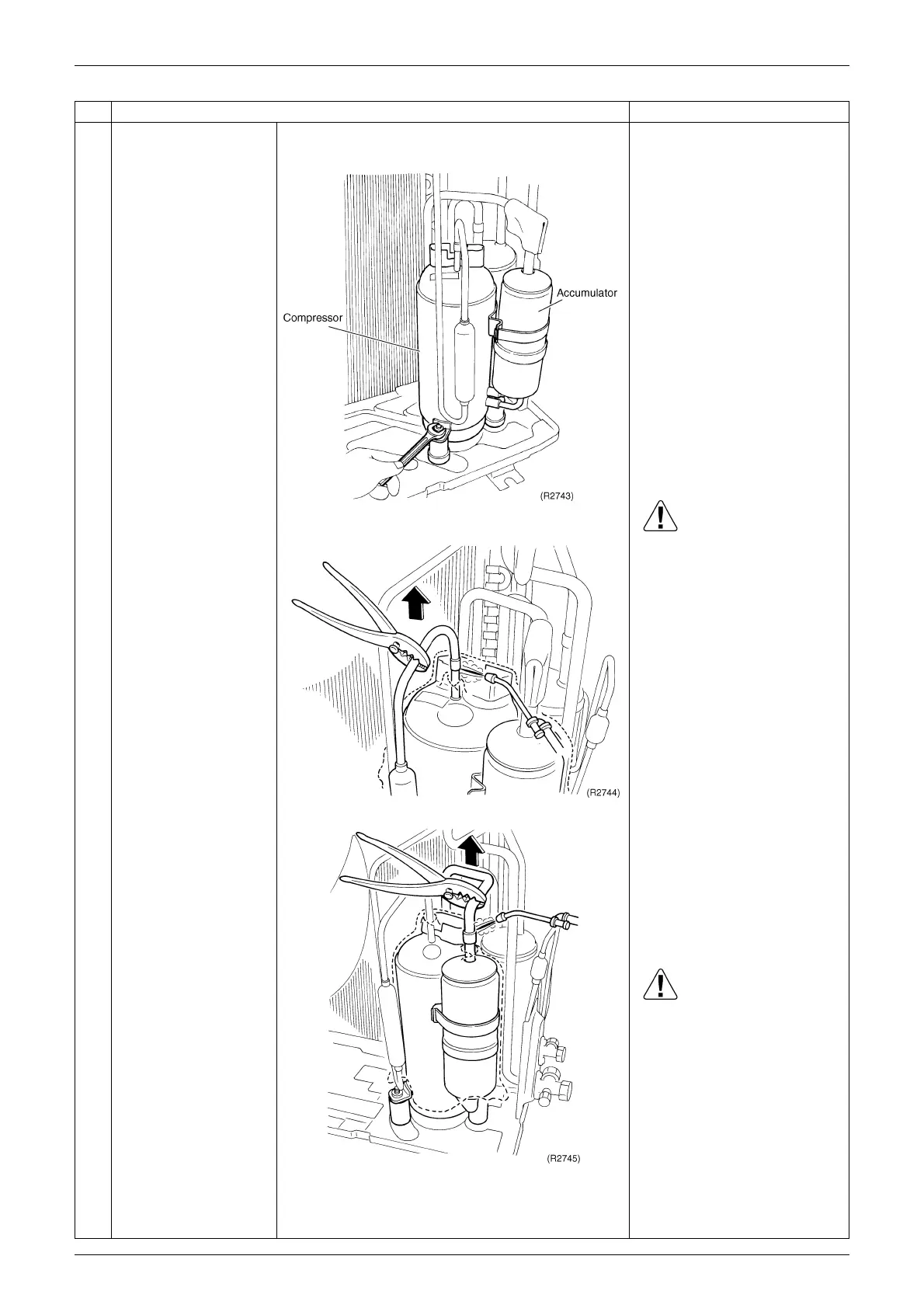 Accumulator

Compressor

(R2743)

(R2744)

(R2745)