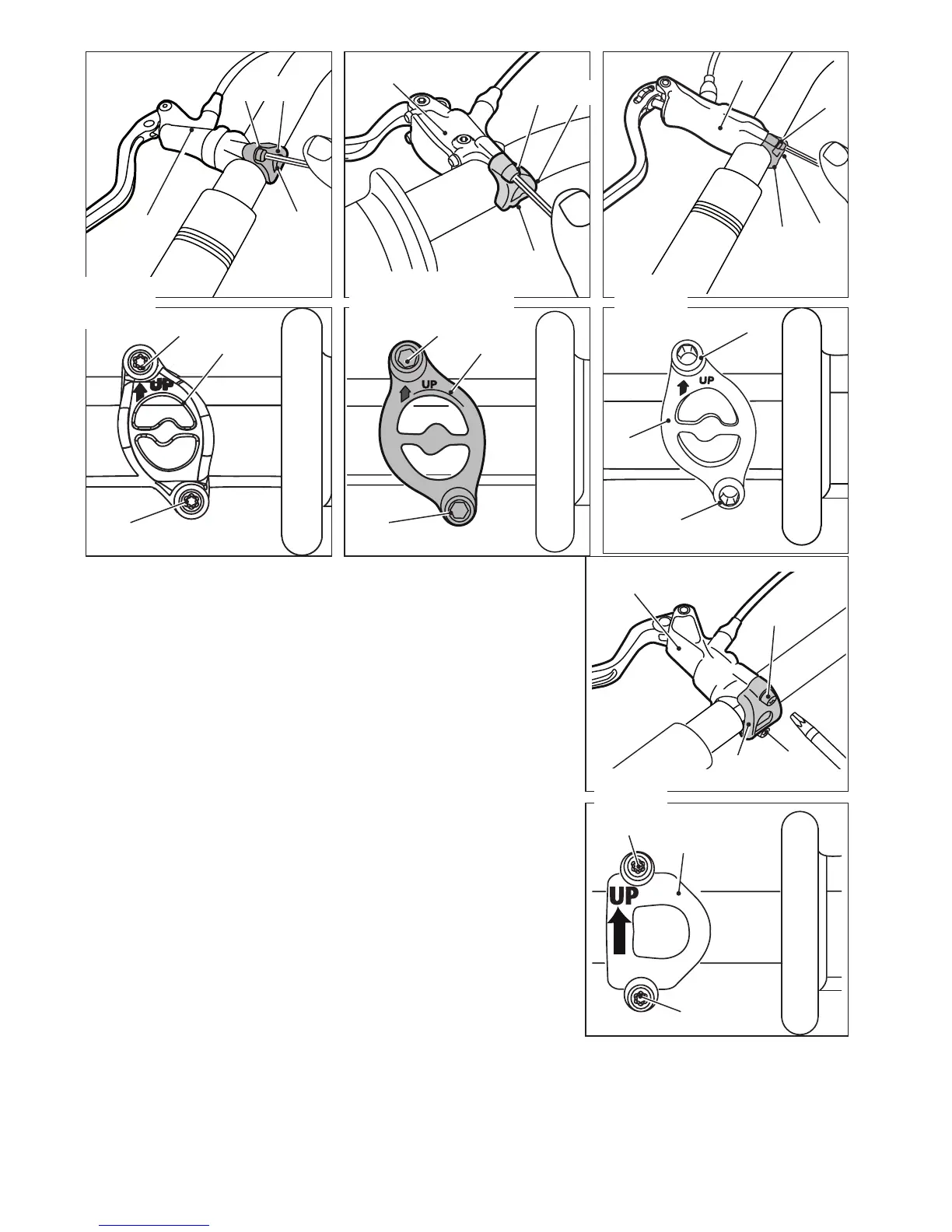 UP

UP

UP

UP