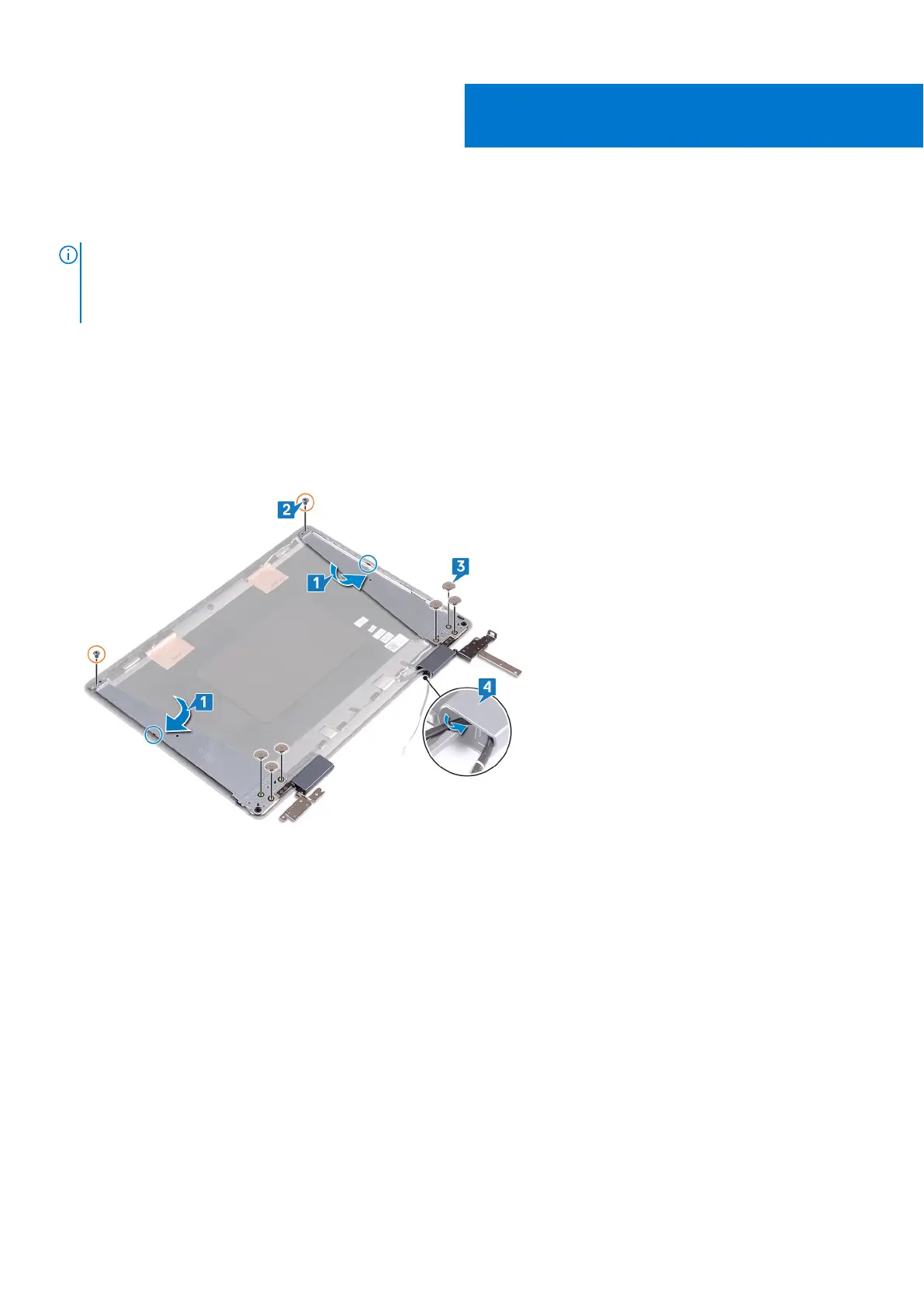 2

1

3

4

1