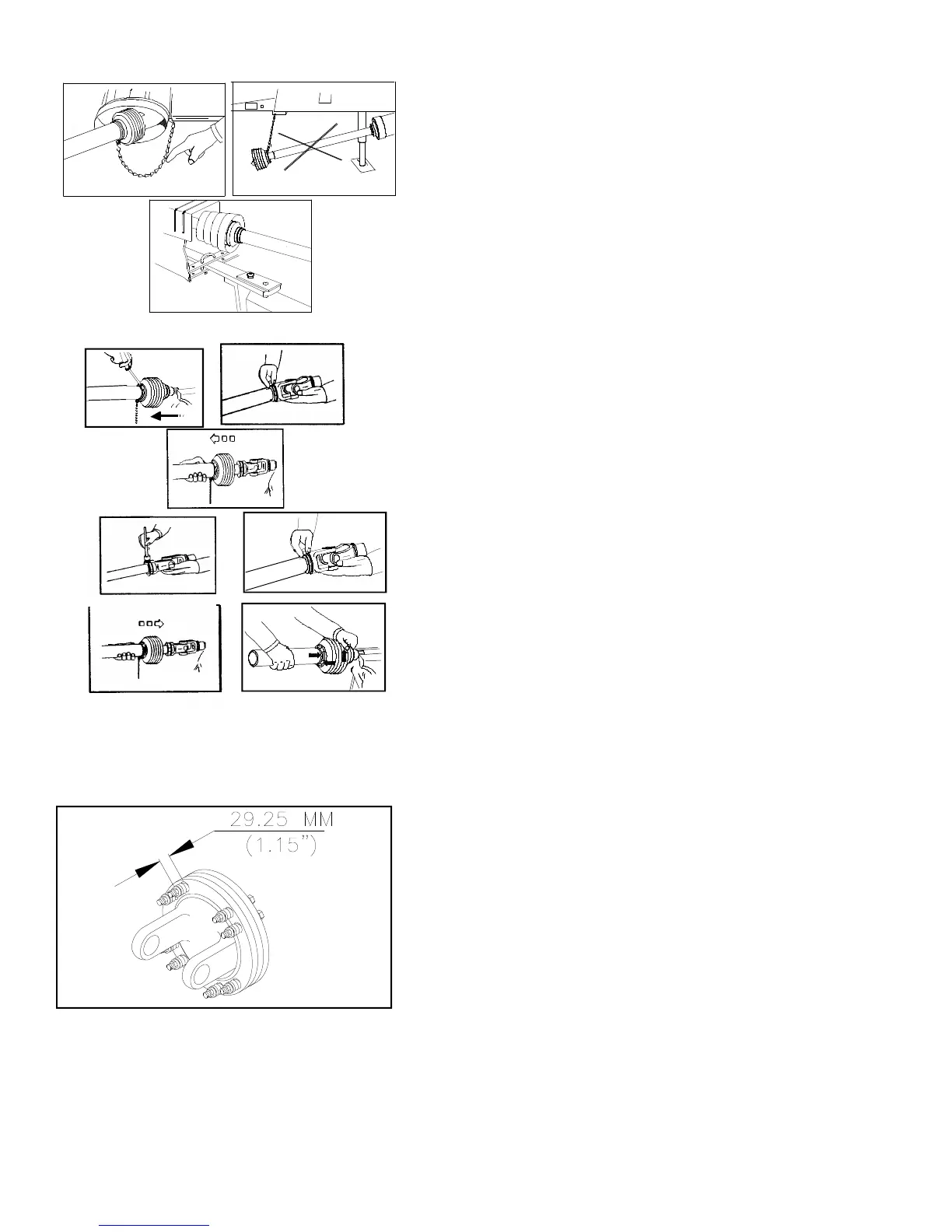 29.25 MM
(1.15")