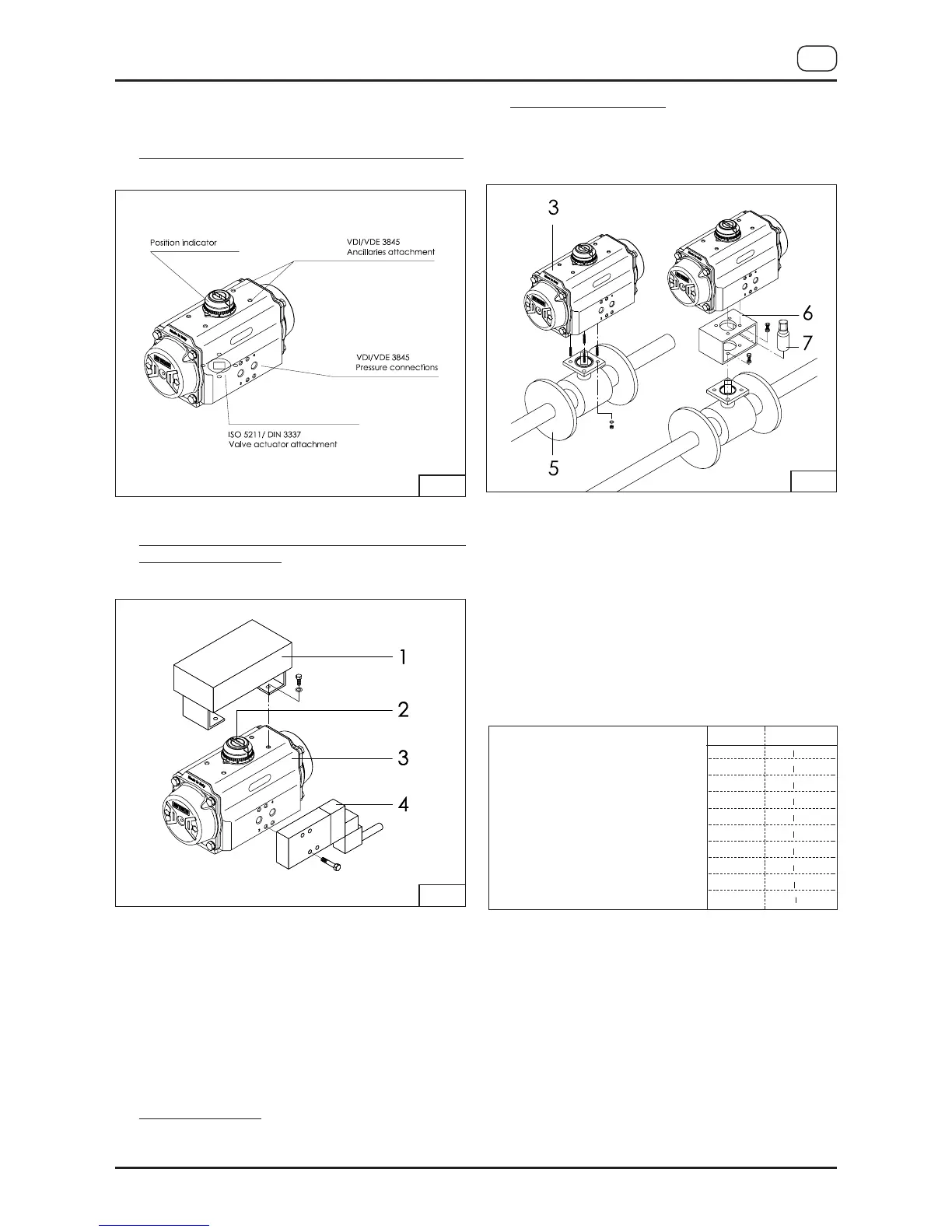 Position indicator

VDI/VDE 3845
Ancillaries attachment

VDI/VDE 3845
Pressure connections

ISO 5211/ DIN 3337
Valve actuator attachment

1

2

3

4

3

6

7

5