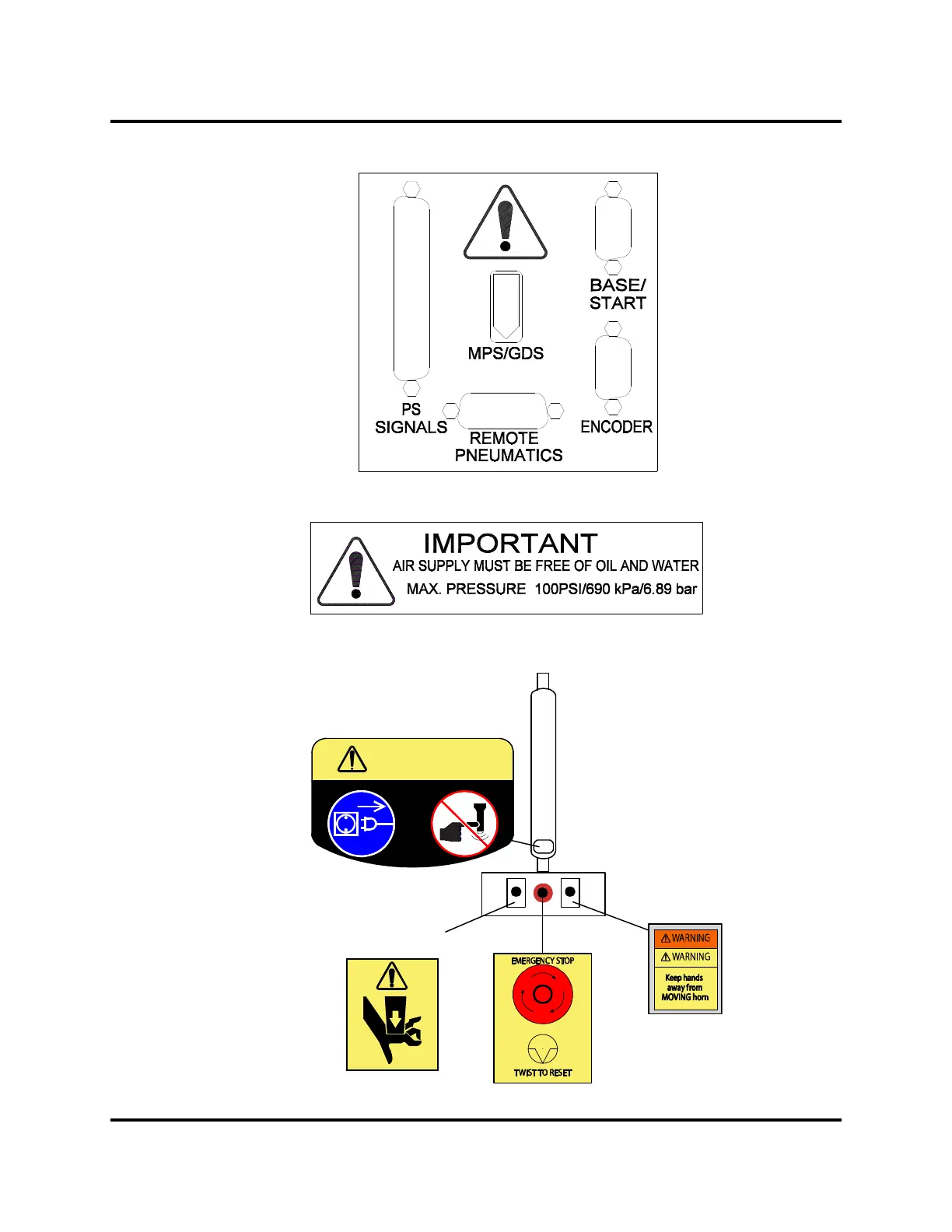 BASE/
START

MPS/GDS

PS
SIGNALS

REMOTE
PNEUMATICS

ENCODER

IMPORTANT
AIR SUPPLY MUST BE FREE OF OIL AND WATER
MAX. PRESSURE 100PSI/690 kPa/6.89 bar

EMERGENCY STOP

TWIST TO RESET

WARNING
WARNING
Keep hands away from MOVING horn