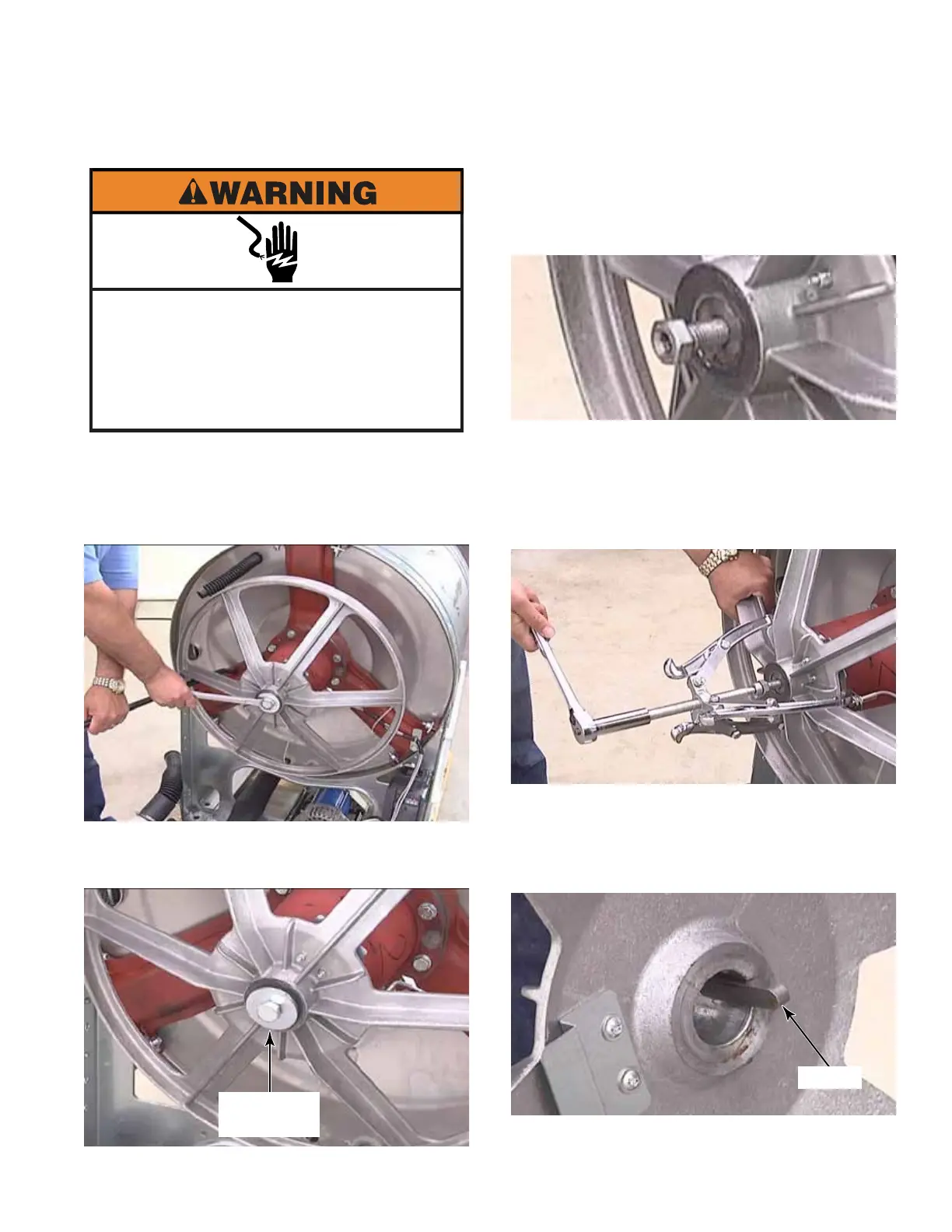 WARNING