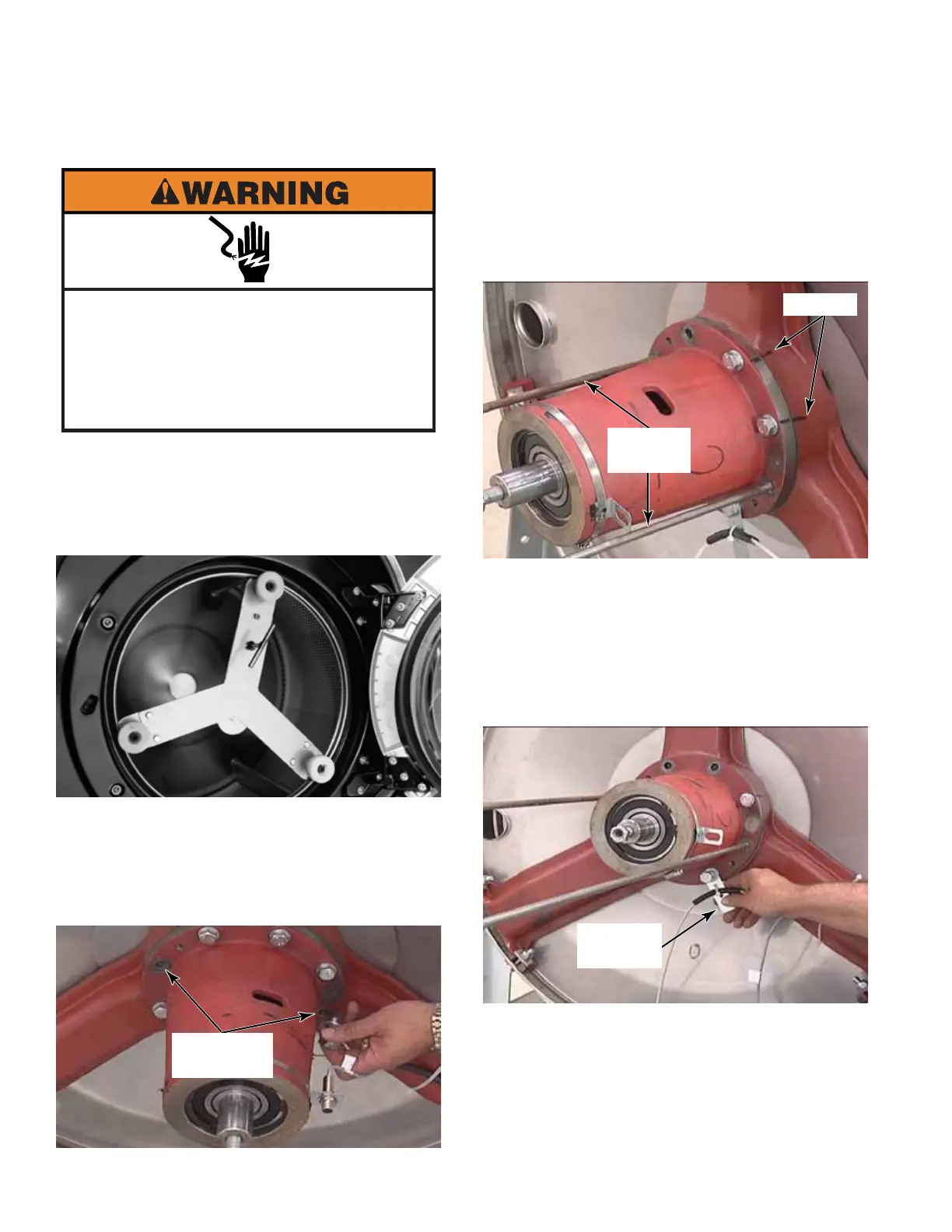 WARNING