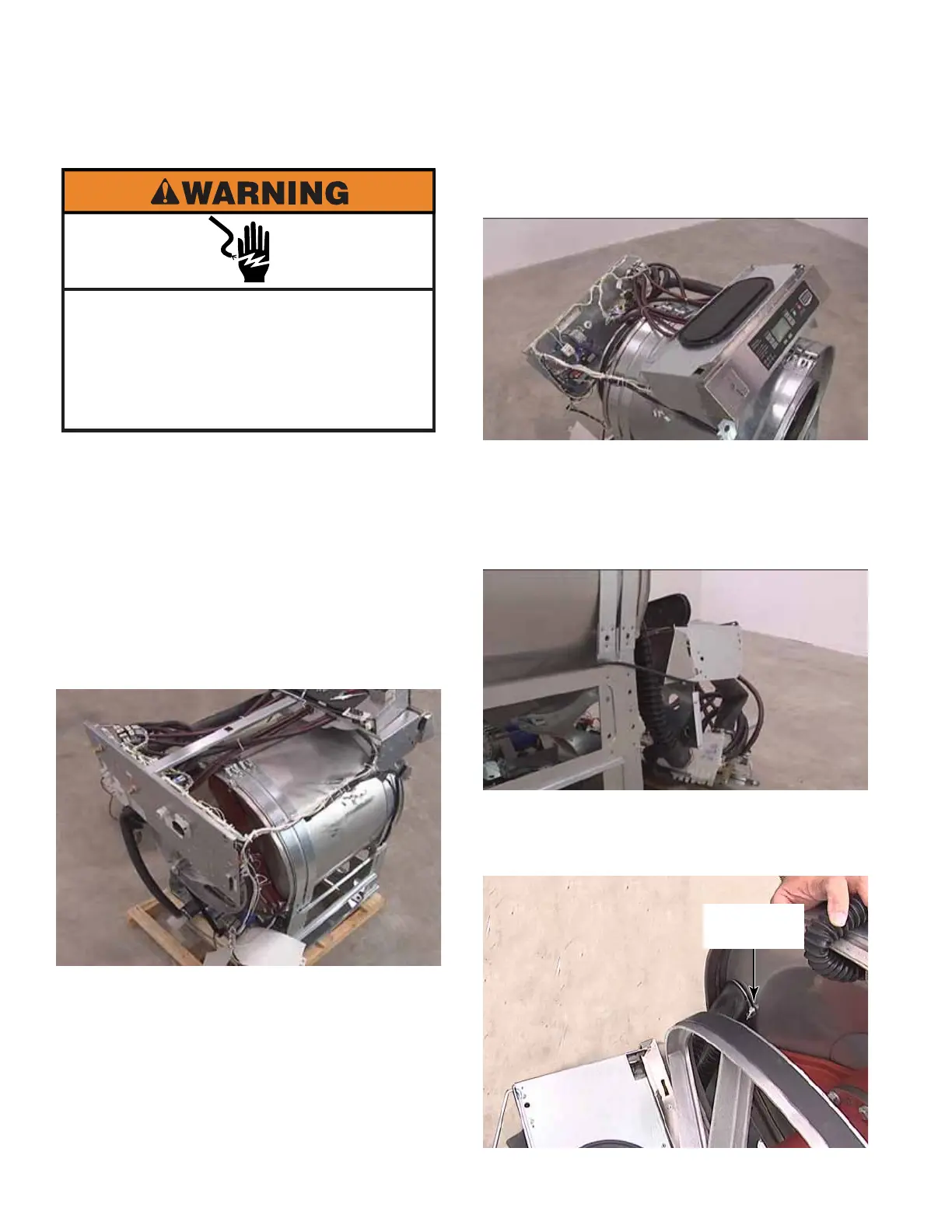 WARNING