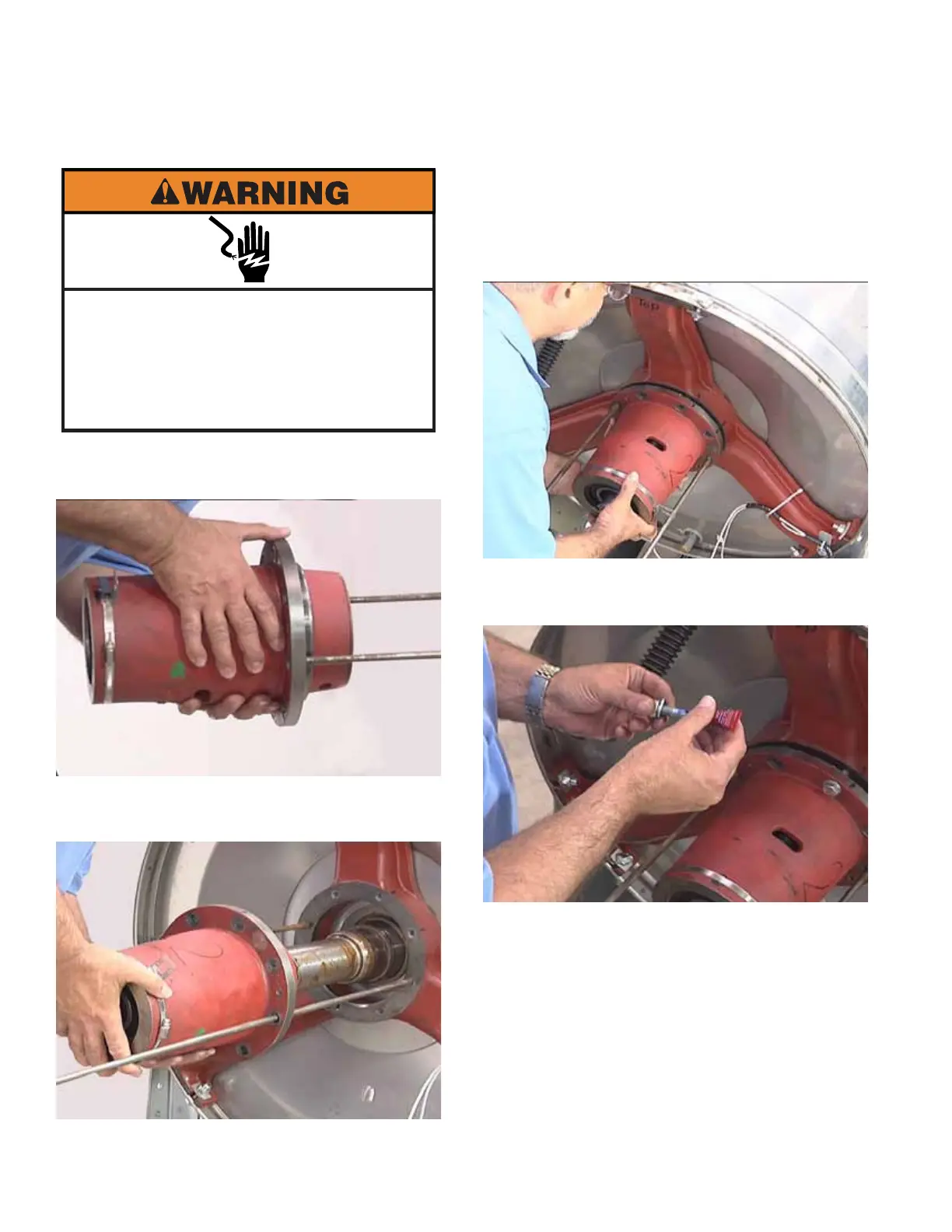 WARNING

Top