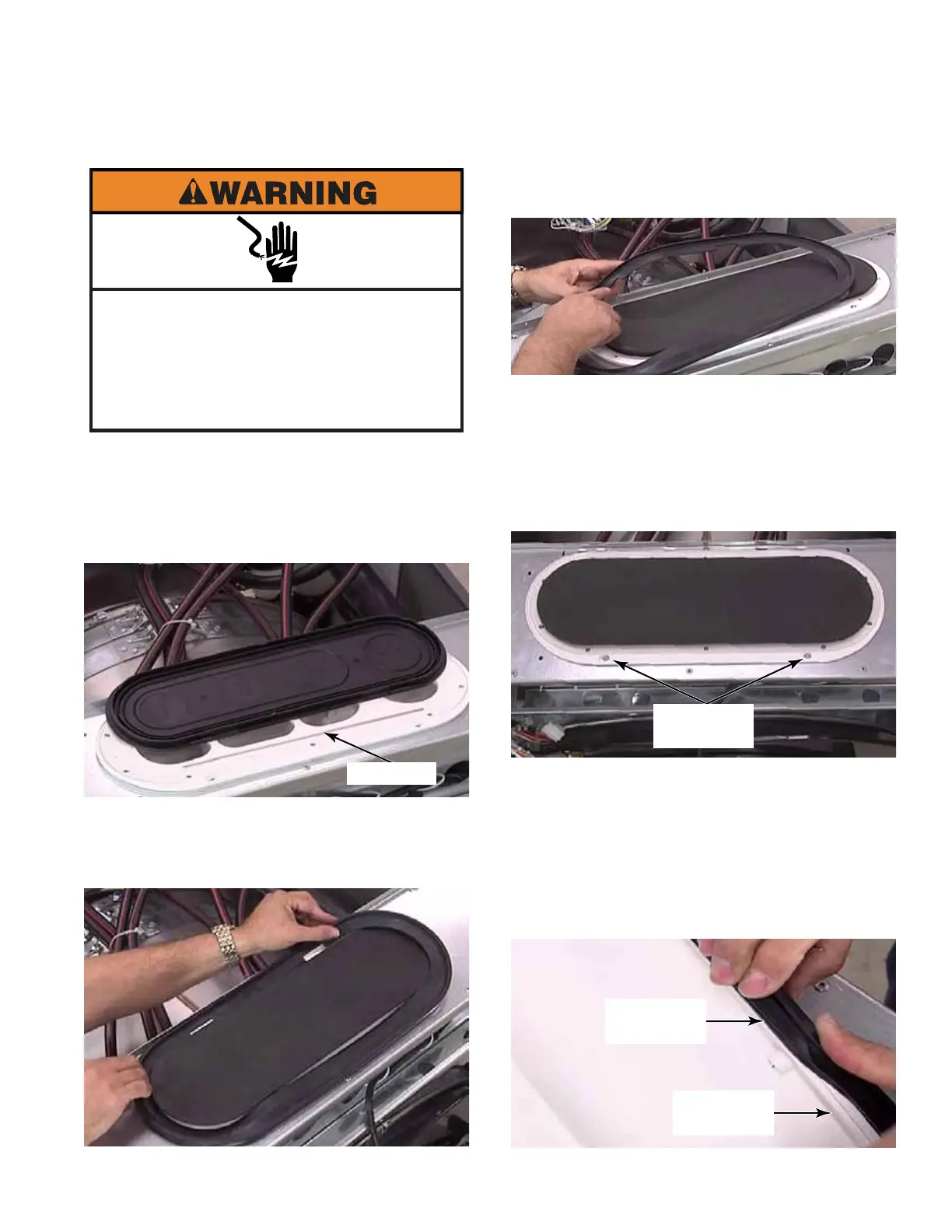 WARNING