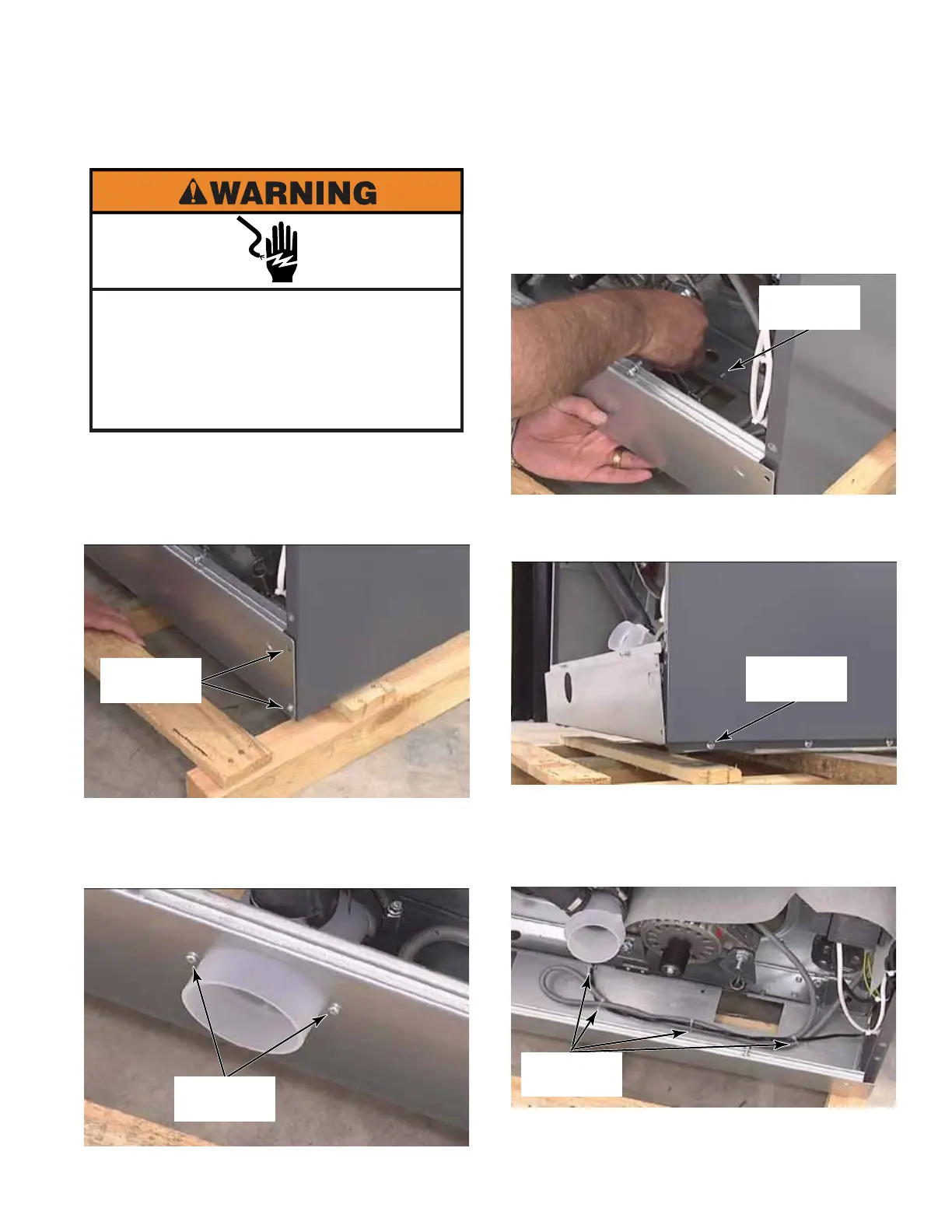 WARNING