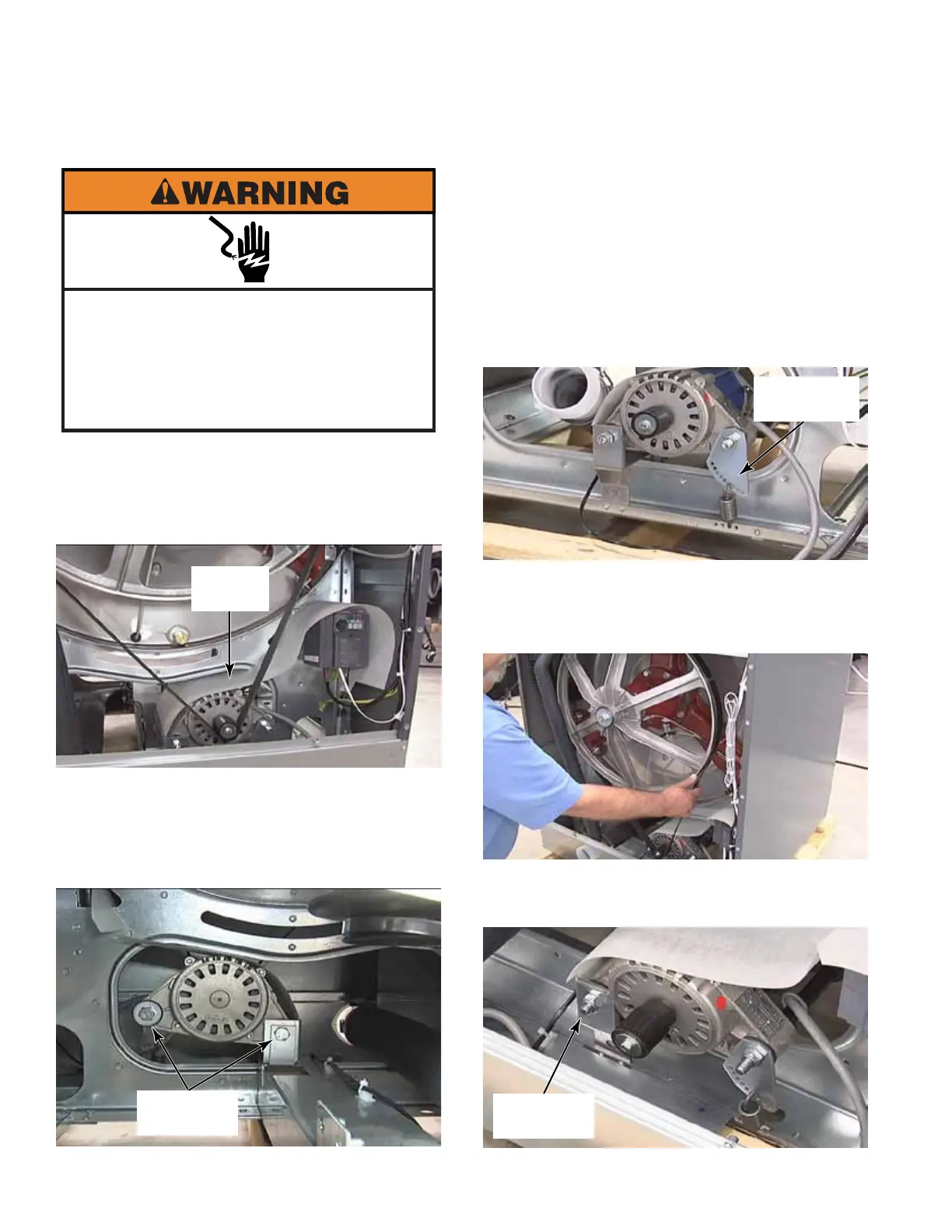 WARNING