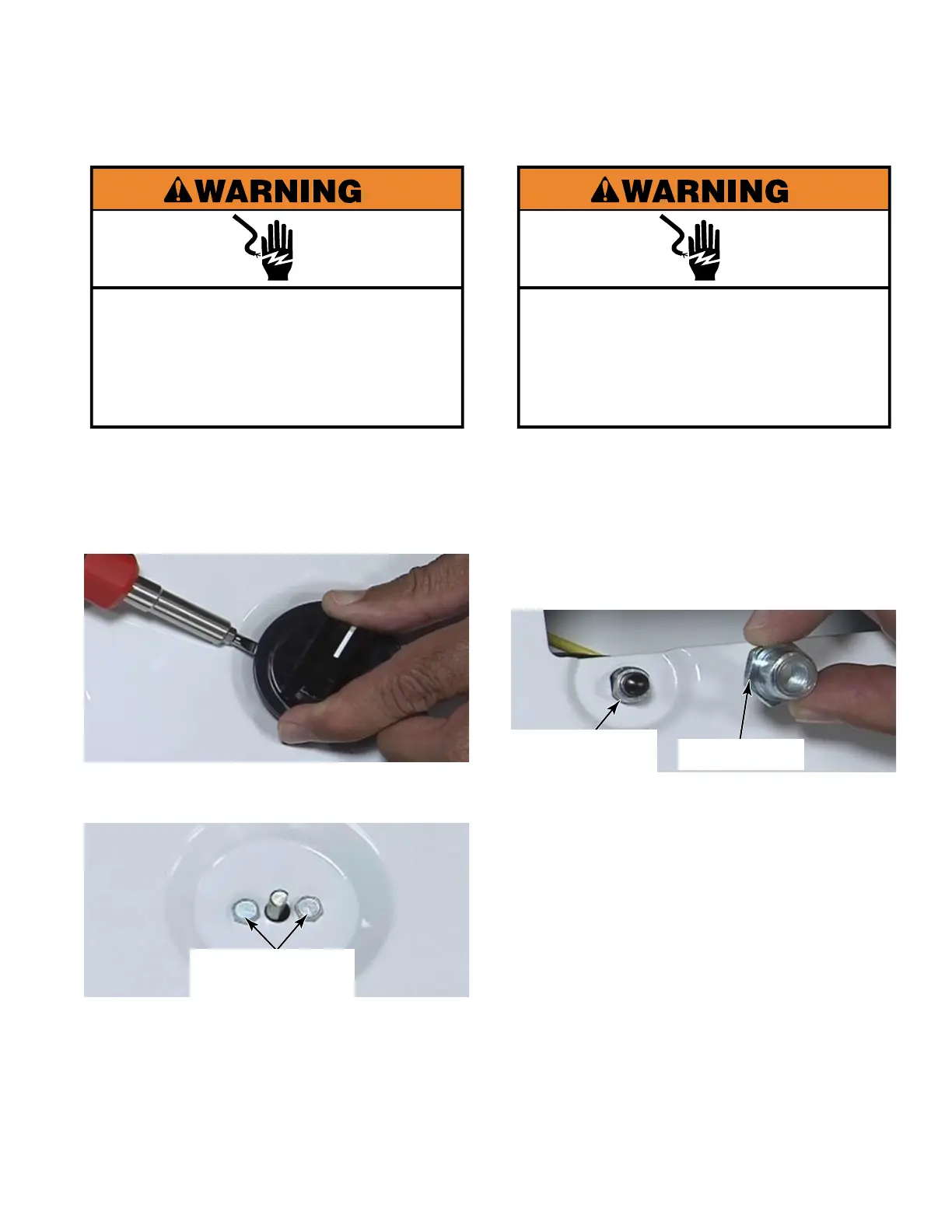 WARNING

WARNING