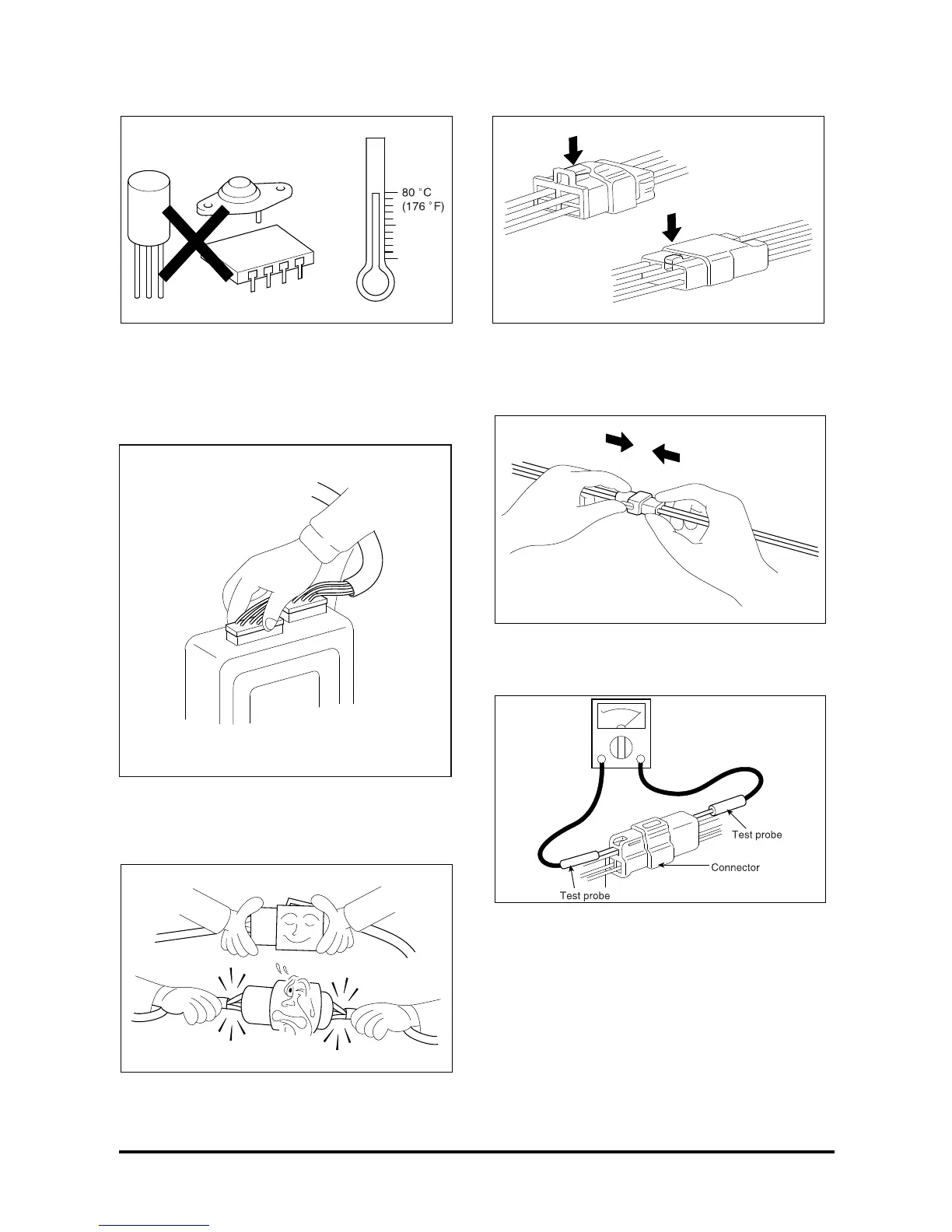 80 °C
(176 °F)

Test probe

Connector

Test probe