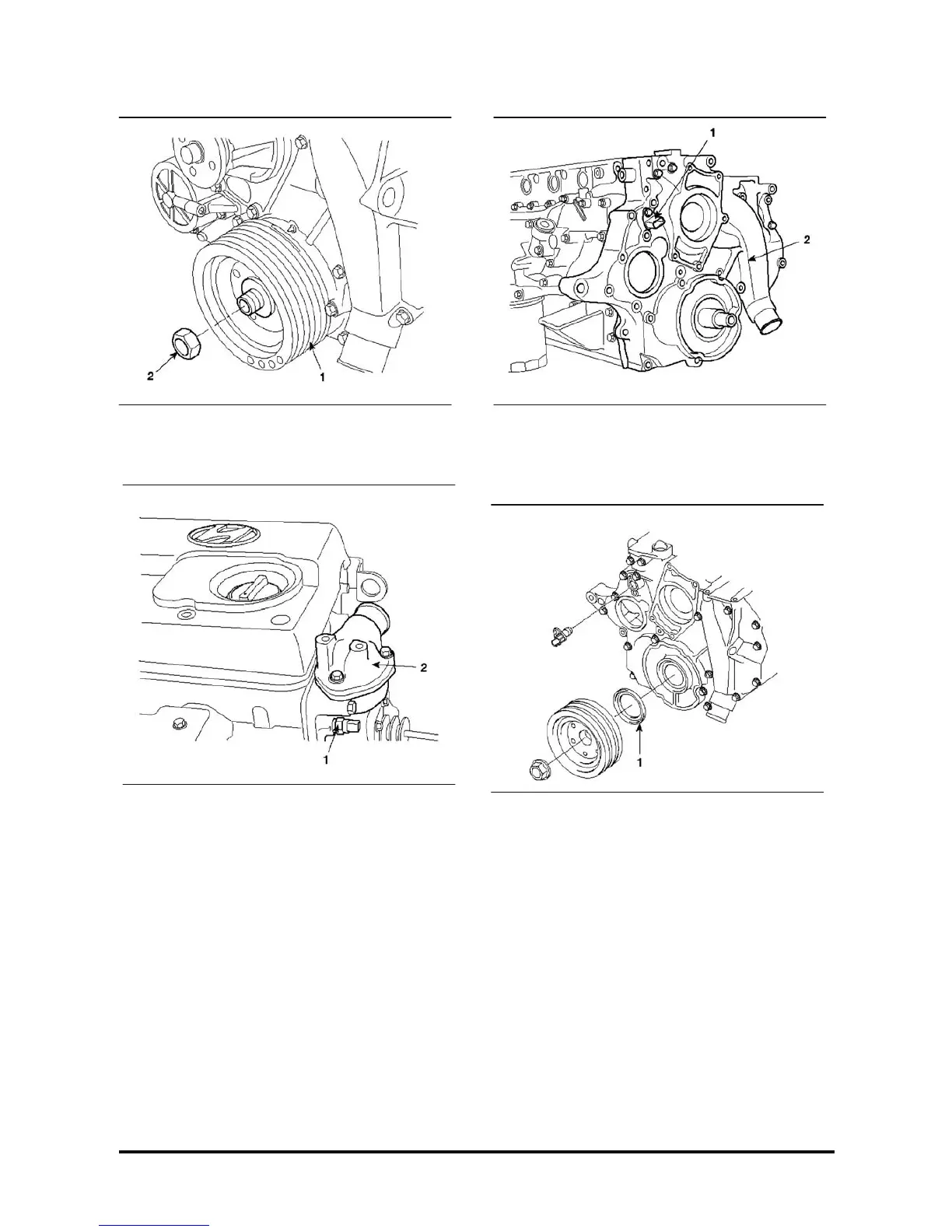 2

1

1

2

2

1

1