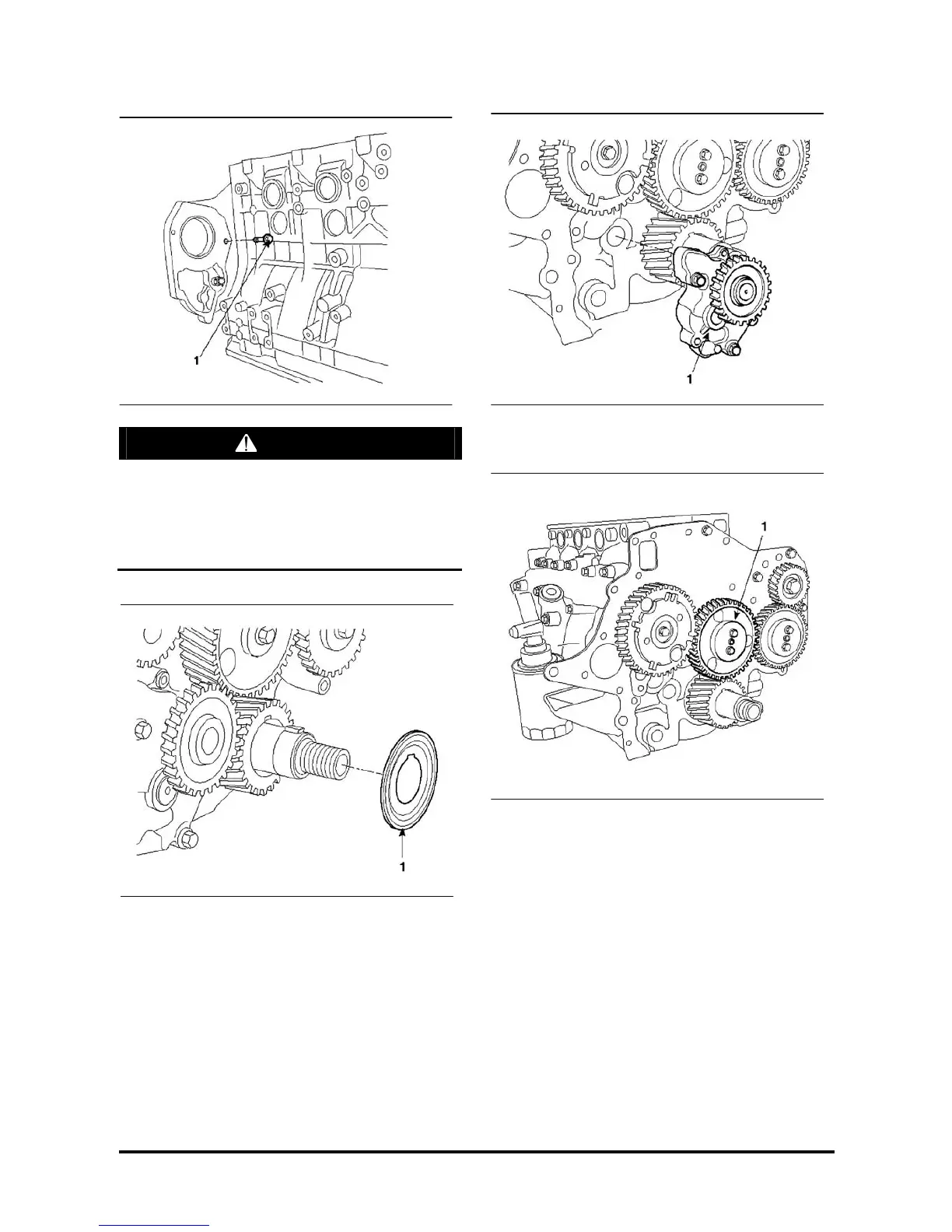 1

1

1

1