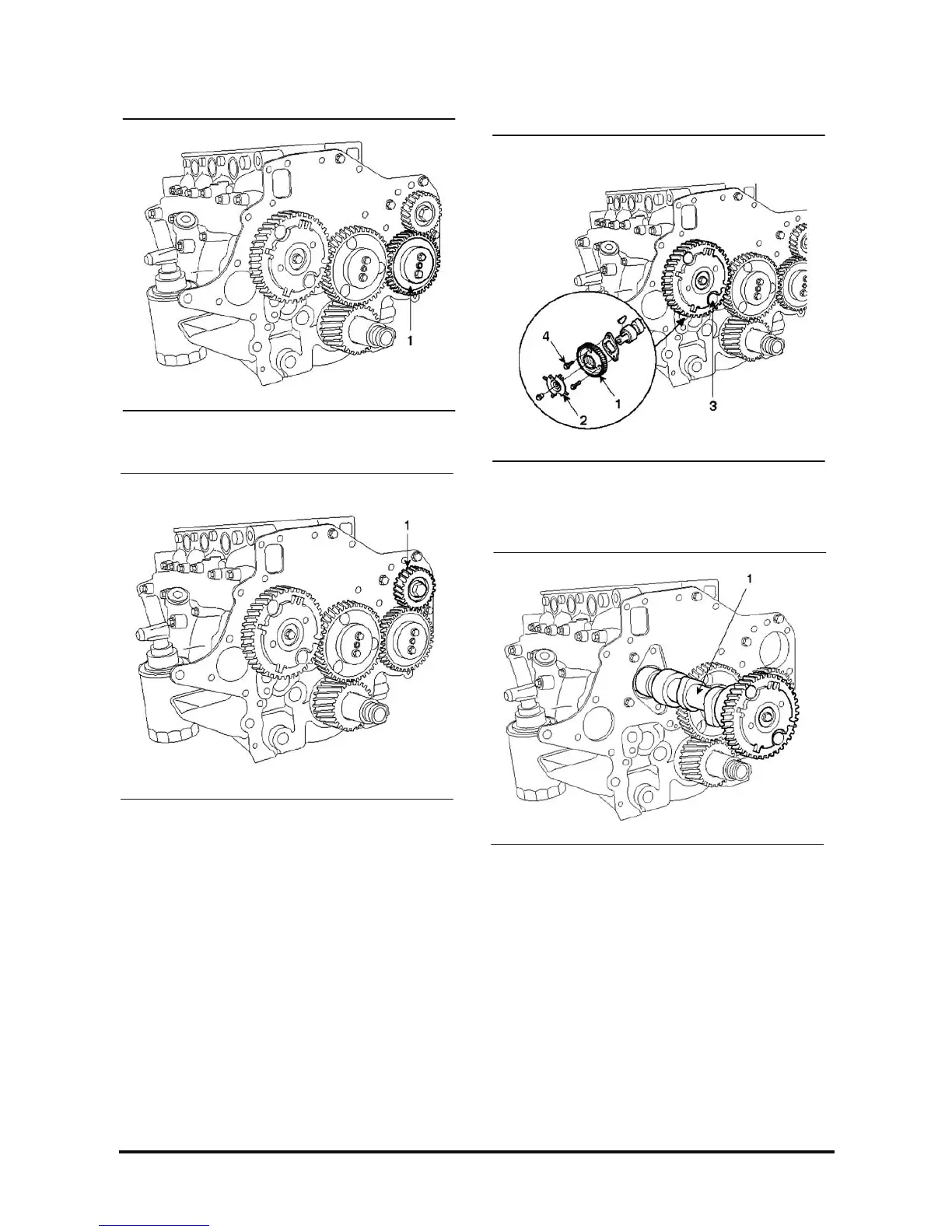 1

1

4

1

2

3

1