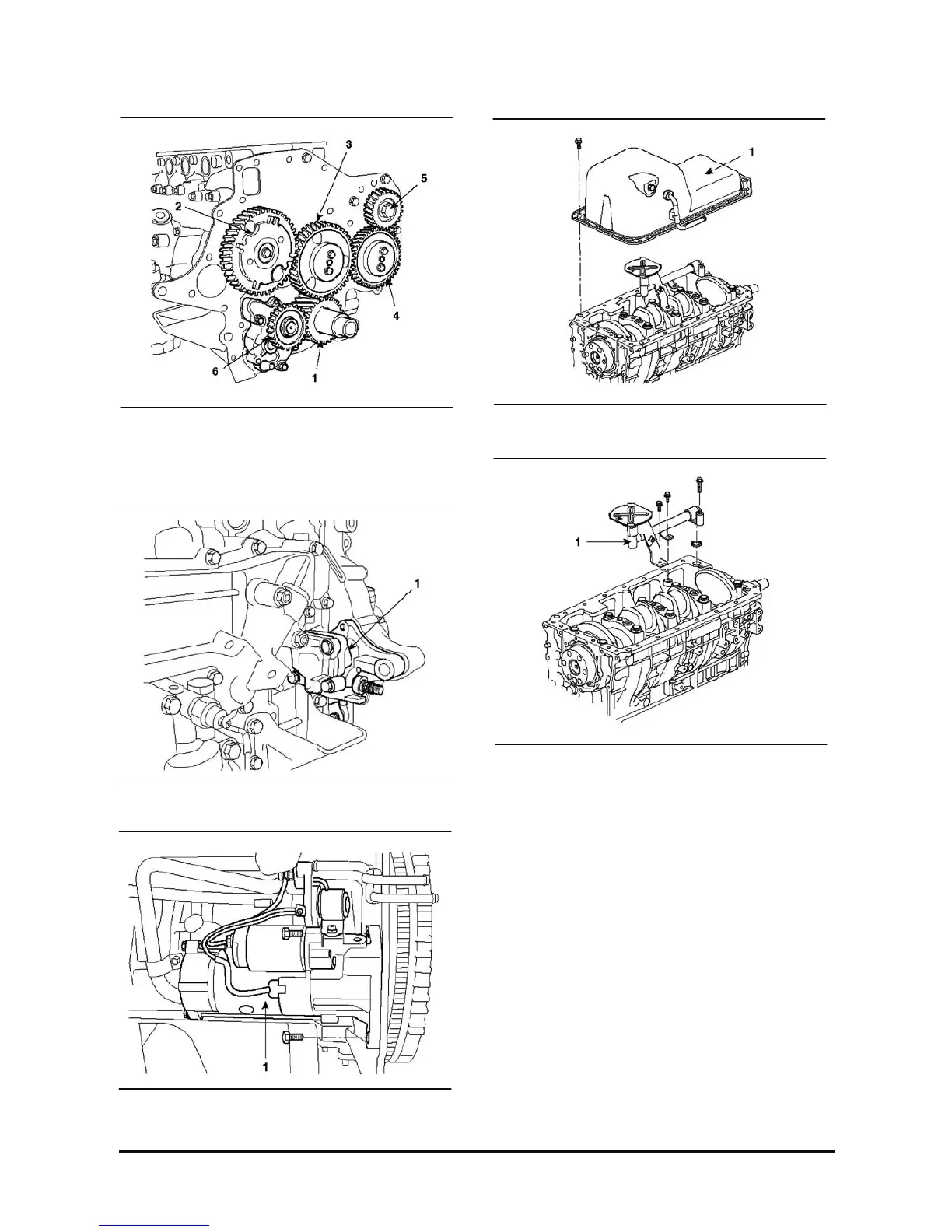 3
5
2
4
6
1

1

1

1

1