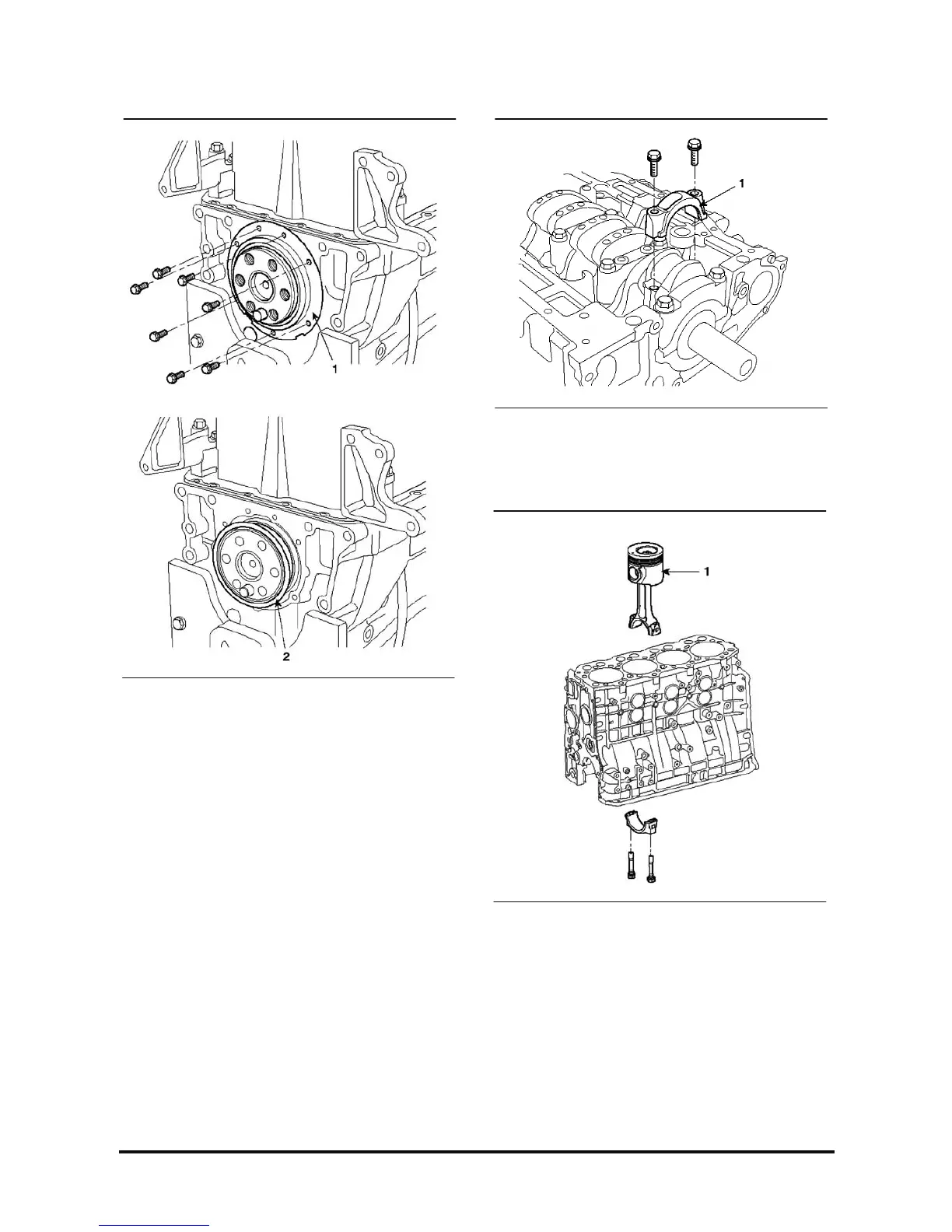 1

2

1

1