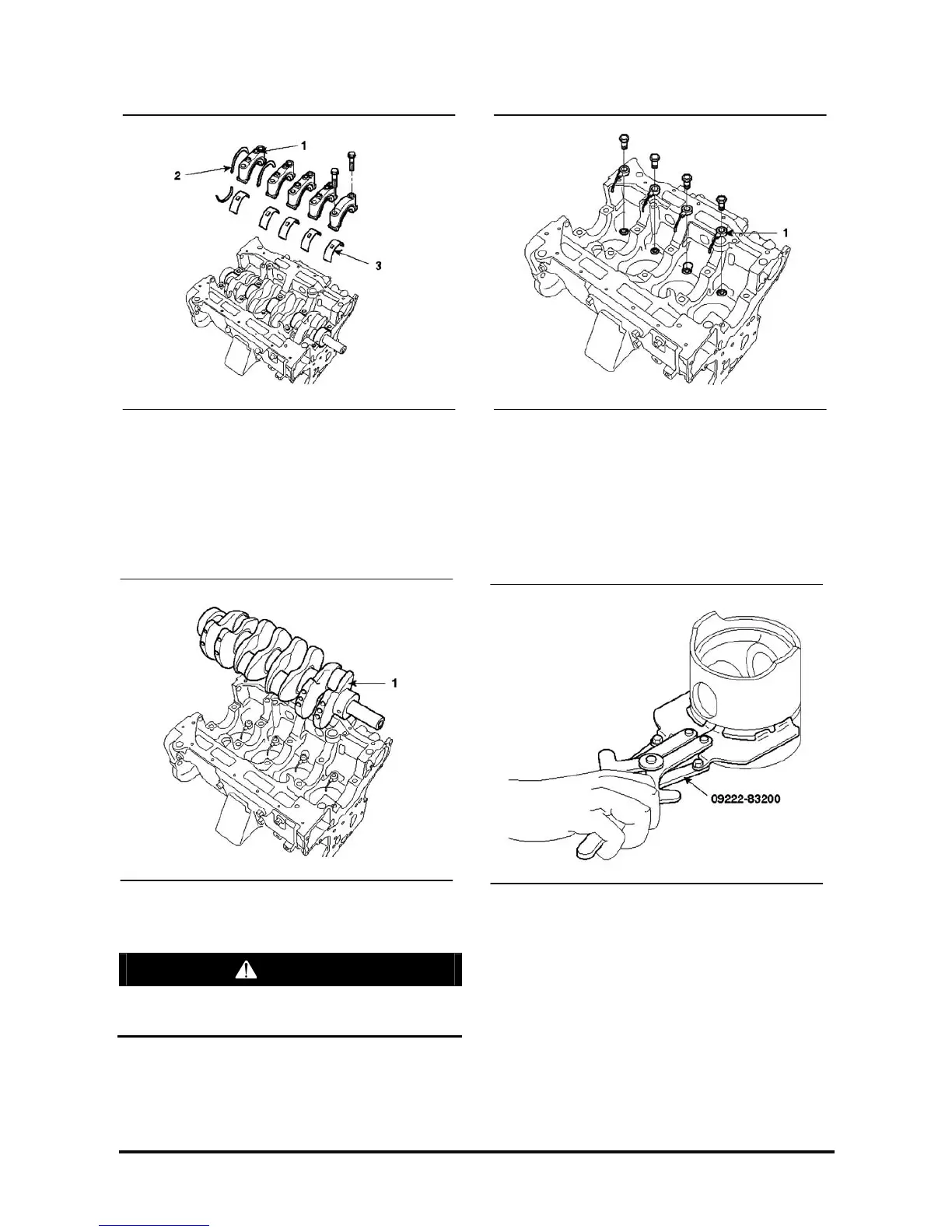 1
2
3

1

1

09222-83200