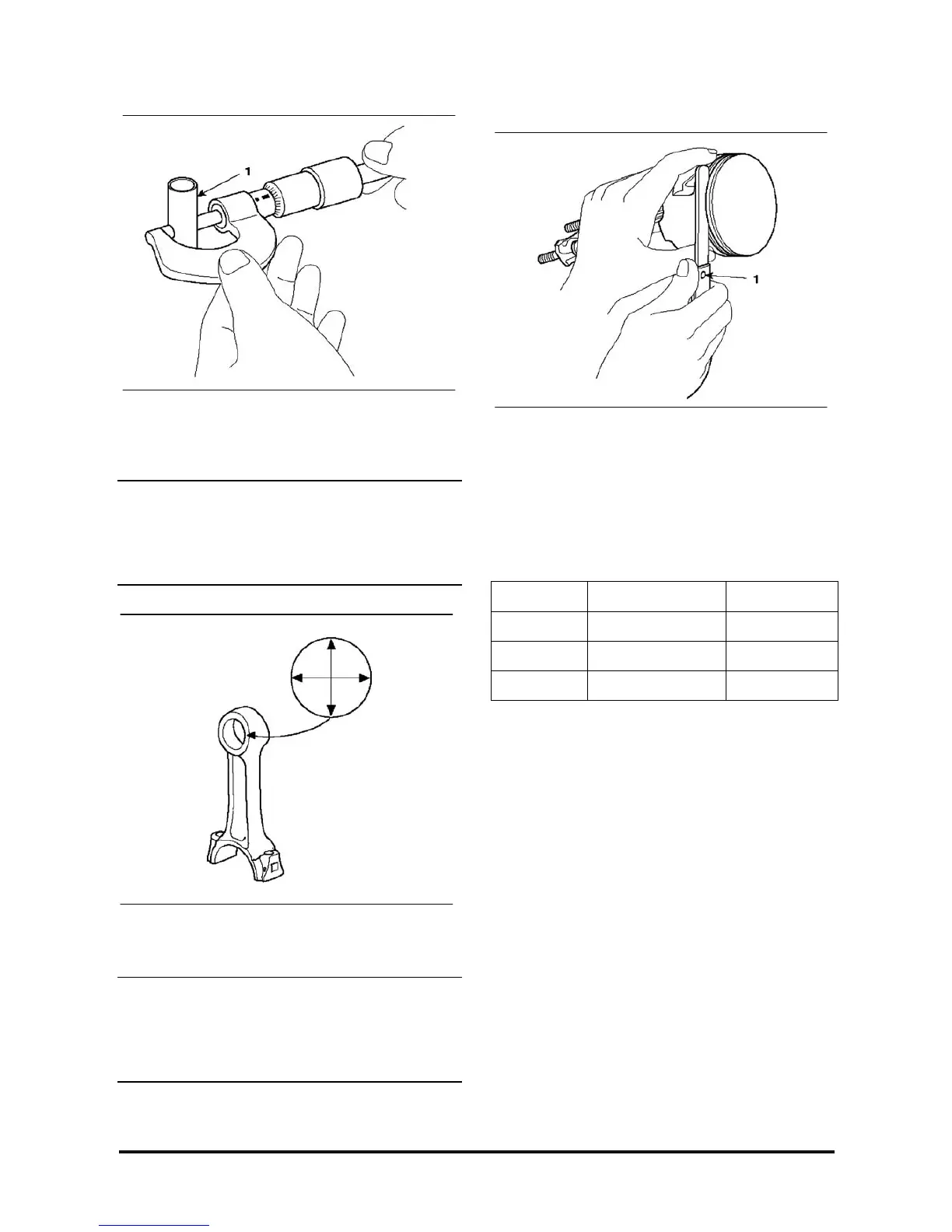 1

1