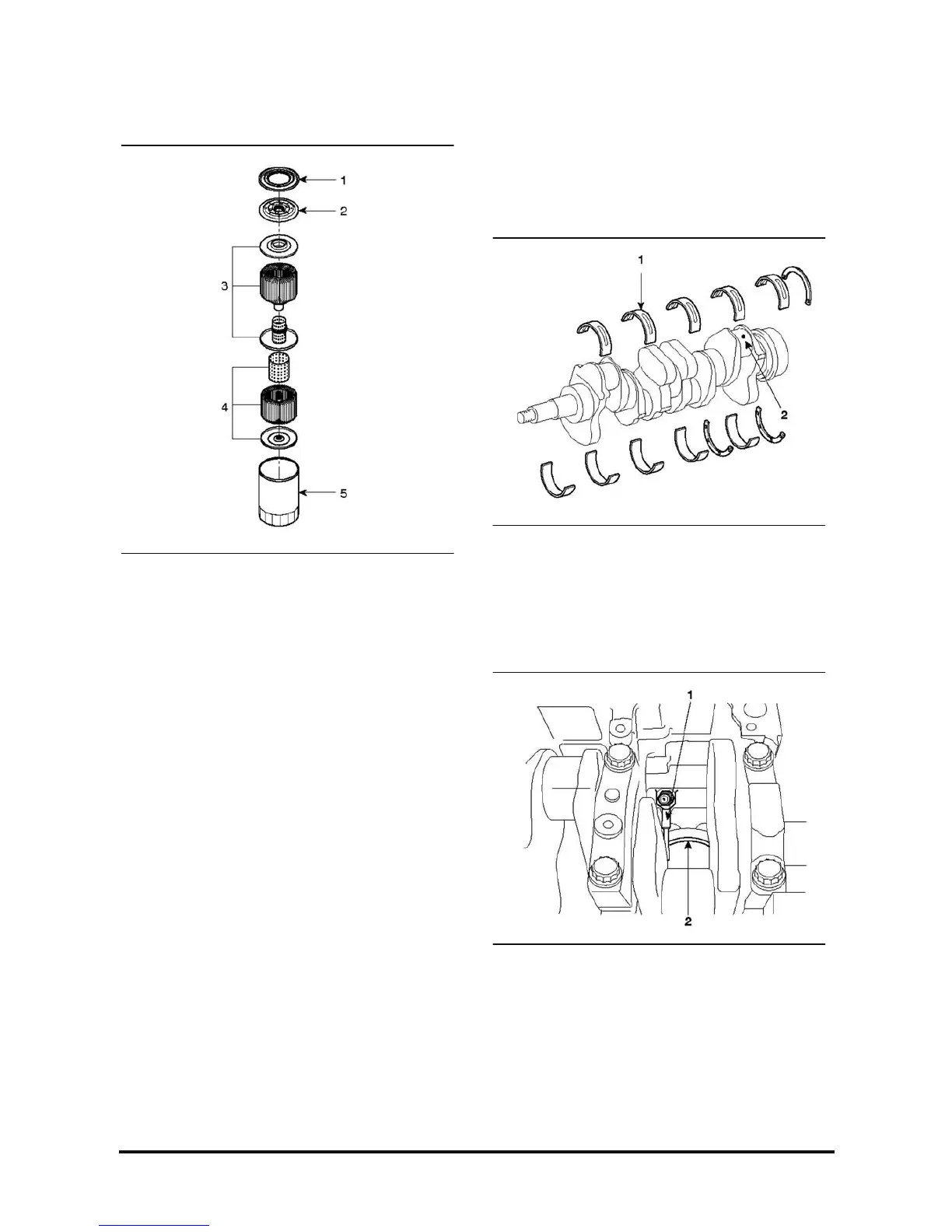 1
2
3
4
5

1
2

1
2