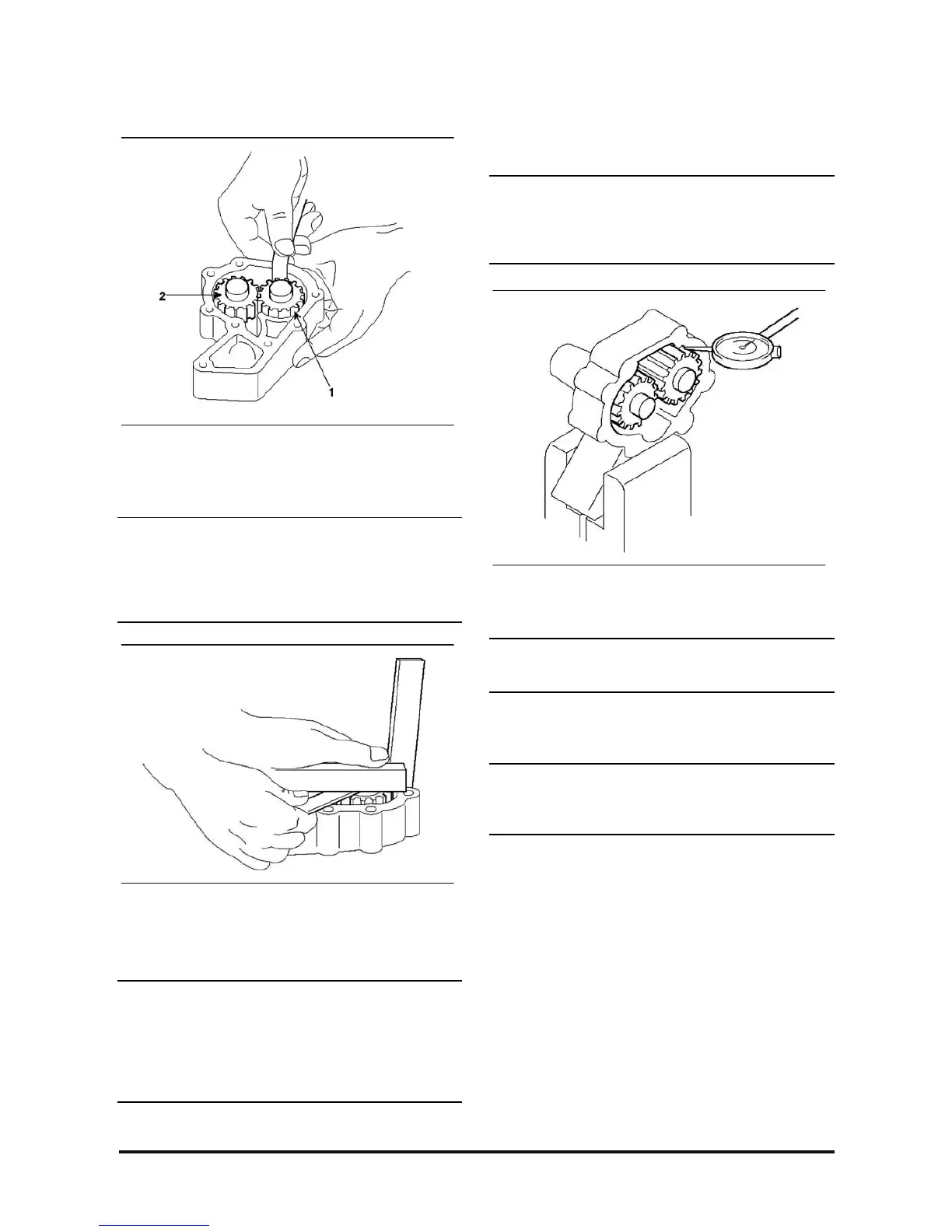 2

1