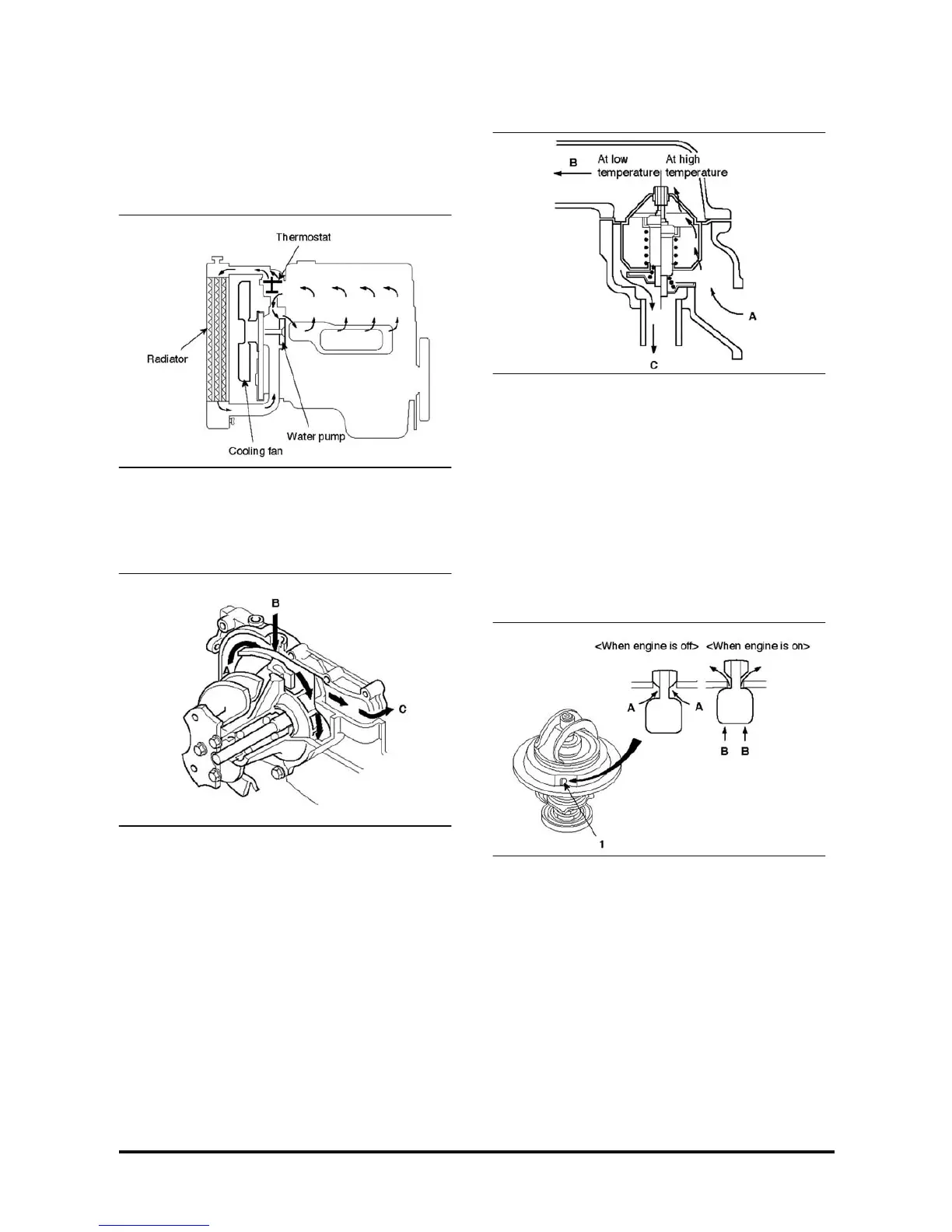 Thermostat

Radiator

Water pump

Cooling fan

B

A

C

B At low temperature At high temperature

A

C

<When engine is off> <When engine is on>

A A

B B

1