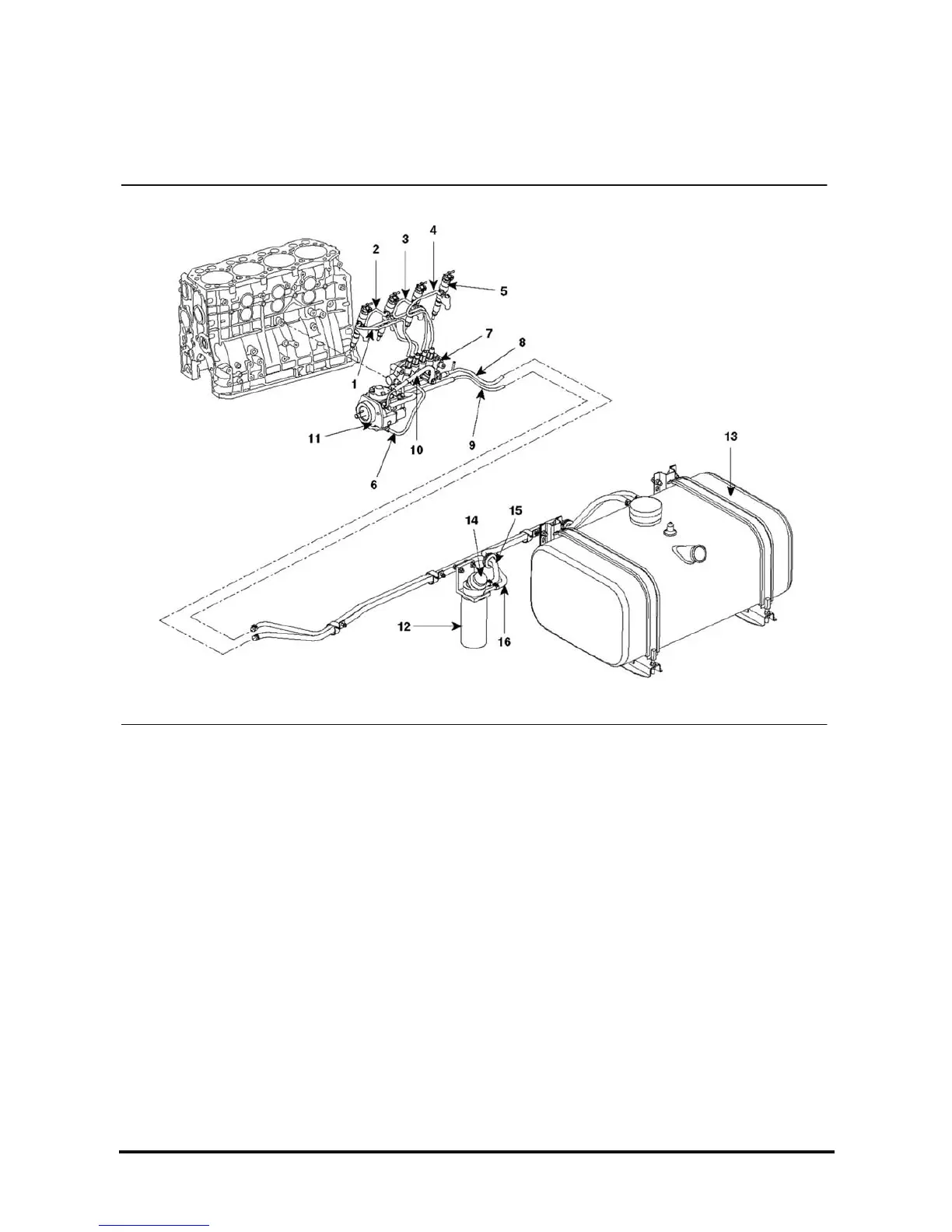 2
3
4
5
7
8
1
11
10
9
6
13
14
15
12
16