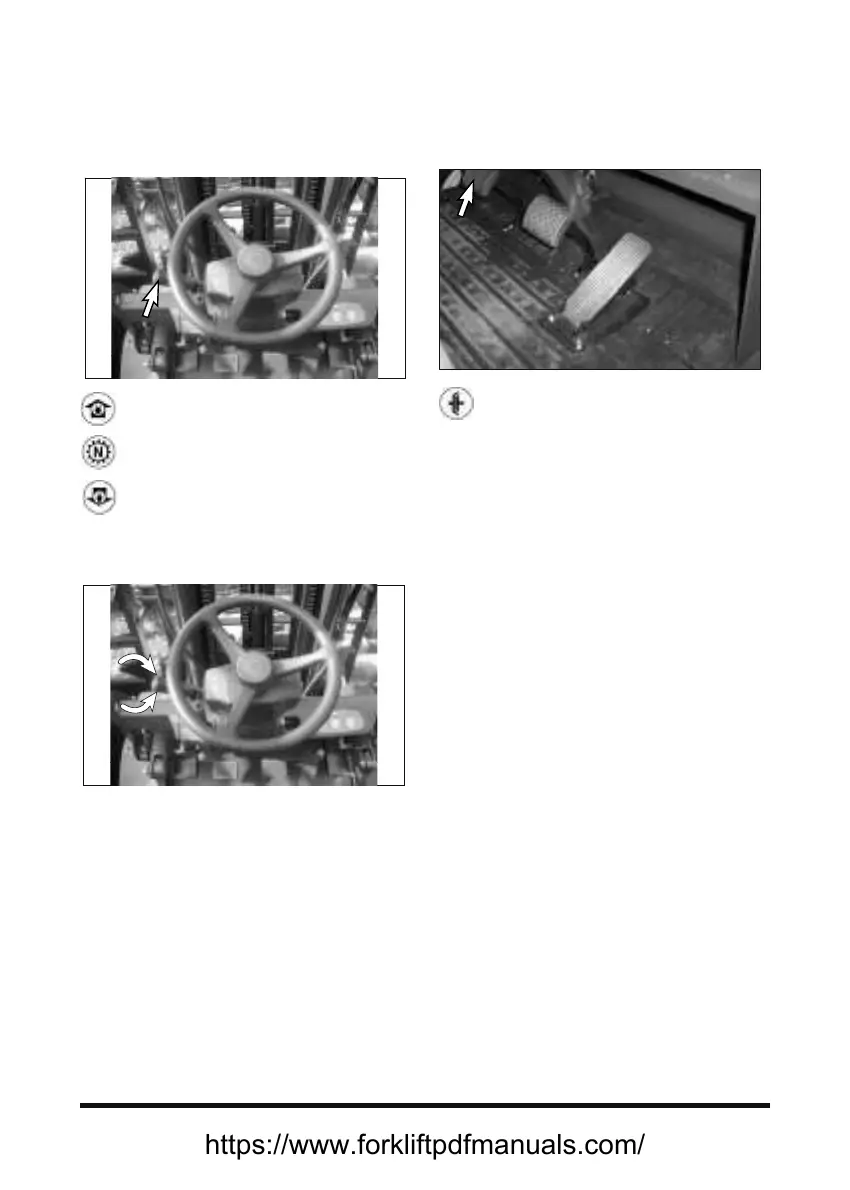 N

https://www.forkliftpdfmanuals.com/