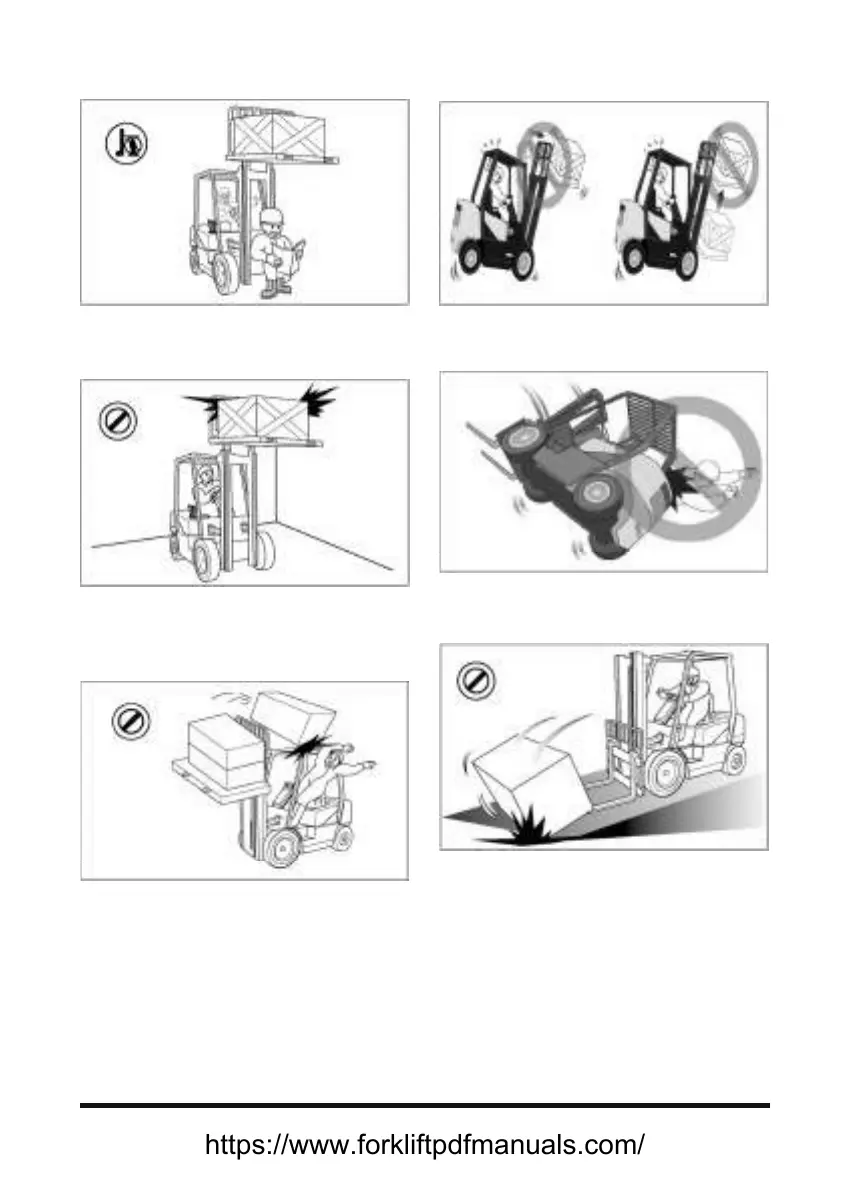 https://www.forkliftpdfmanuals.com/