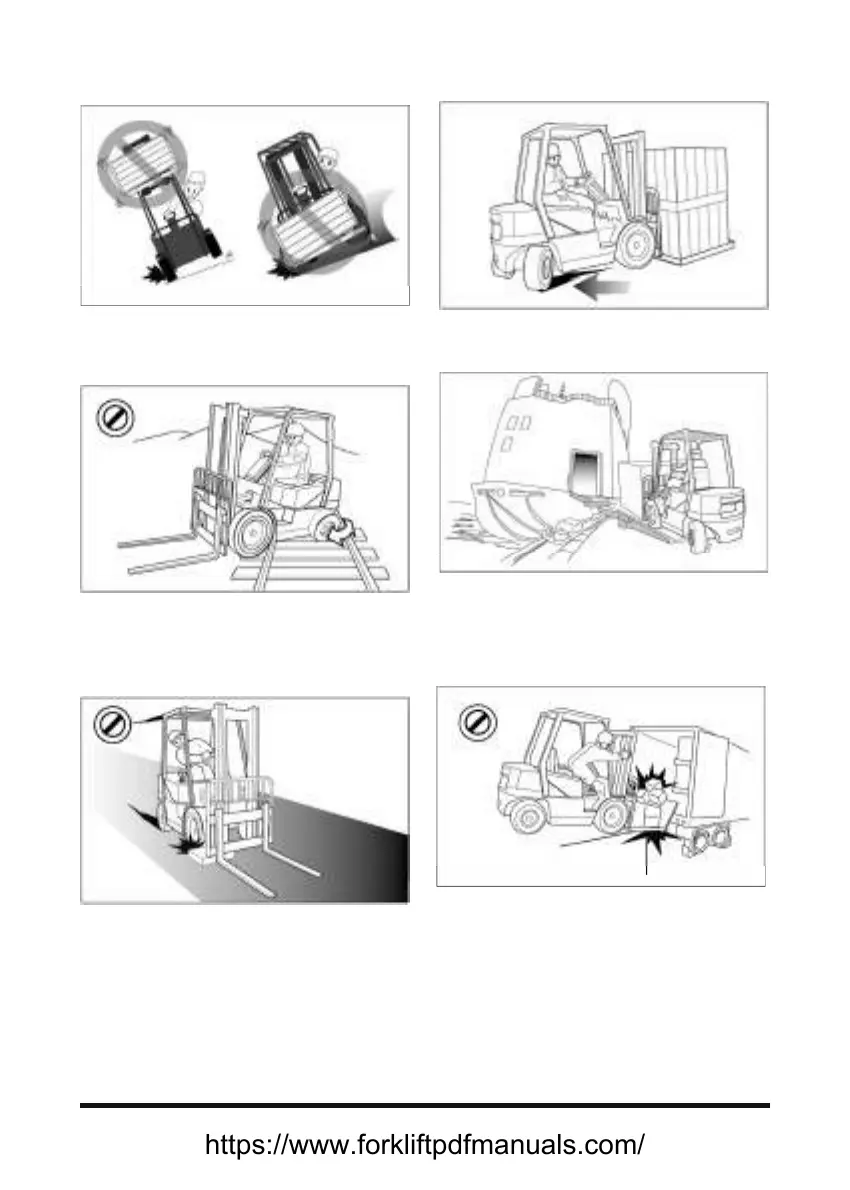 https://www.forkliftpdfmanuals.com/