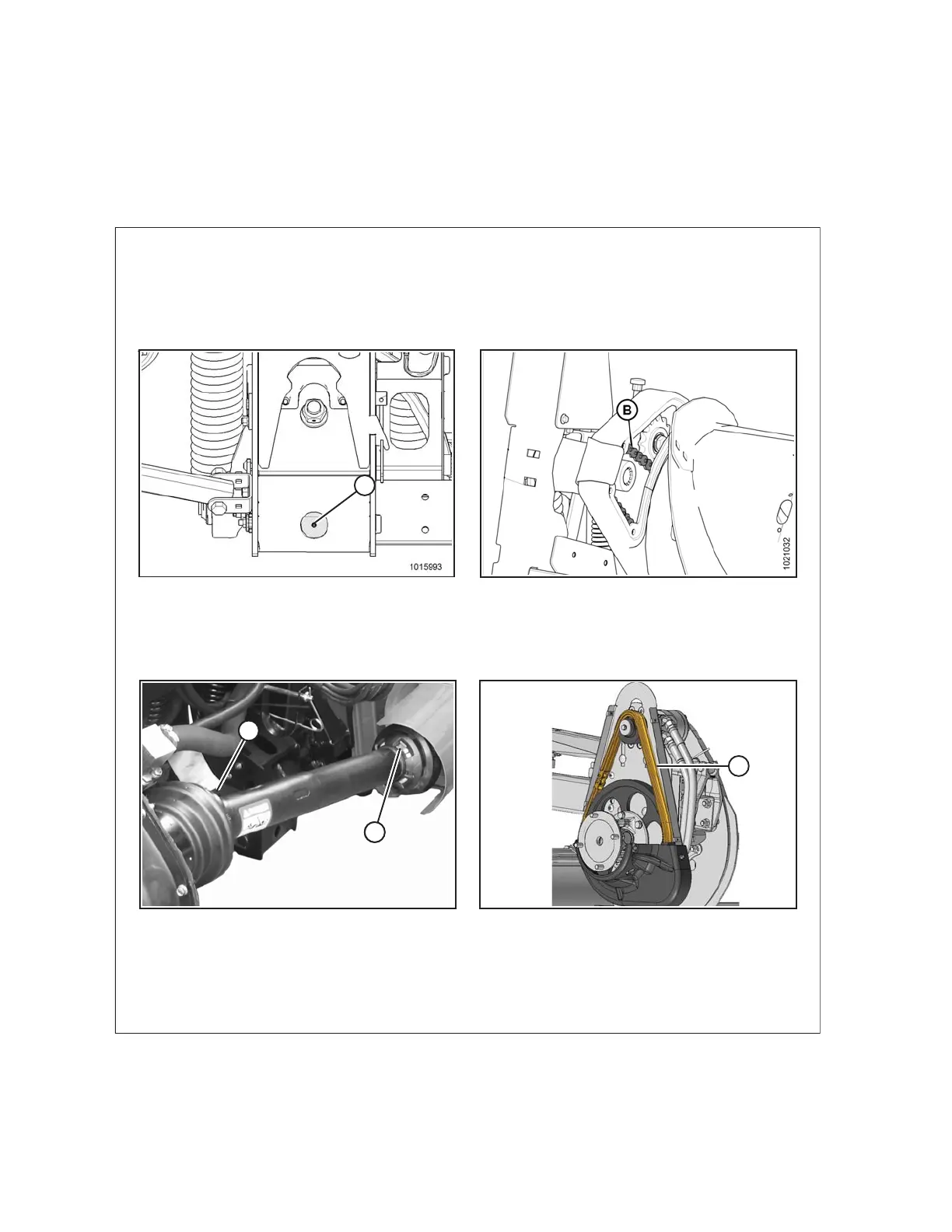 1015993

B

1021032