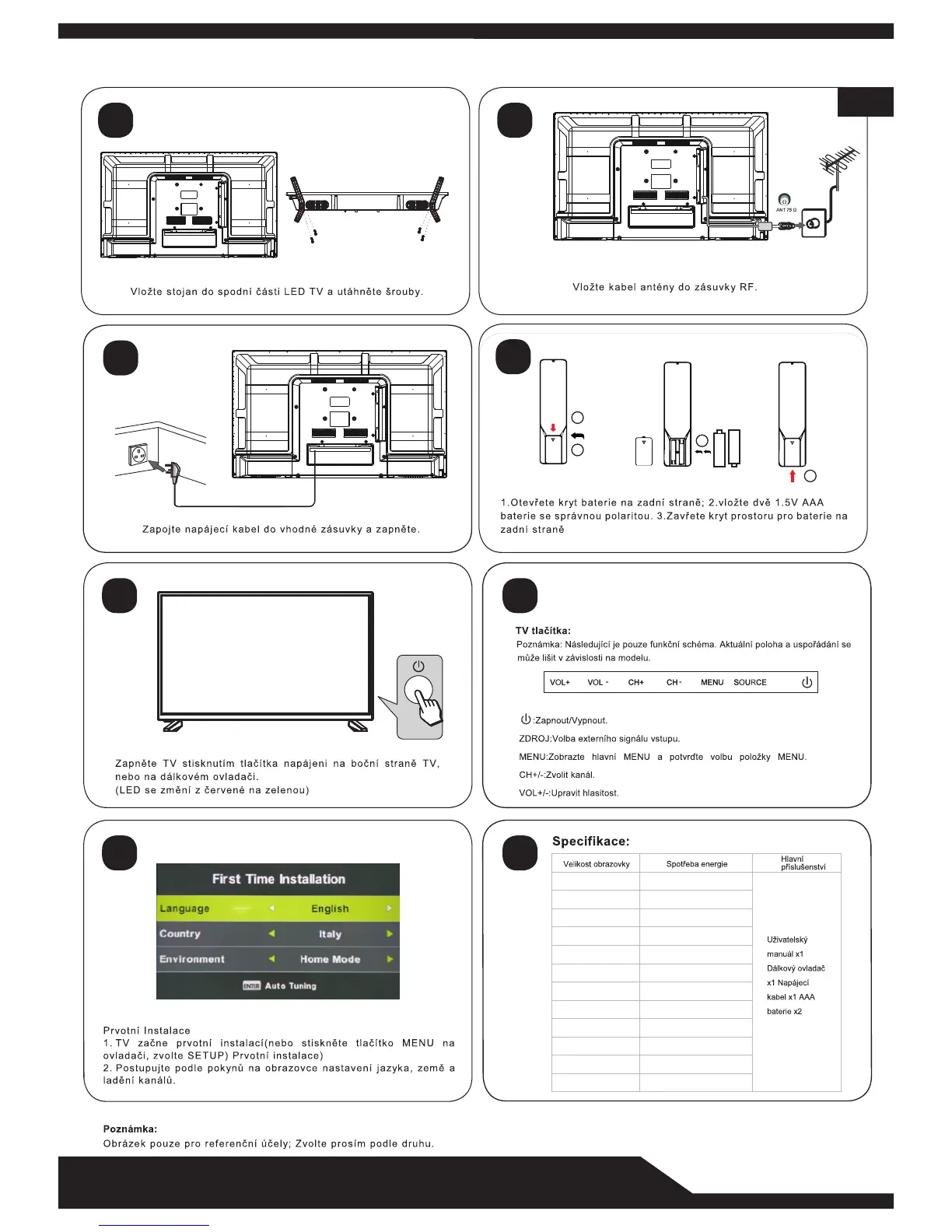 Vložte stojan do spodní části LED TV a utáhněte šrouby.

ANT 75 Ω

Vložte kabel antény do zásuvky RF.

Zapojte napájecí kabel do vhodné zásuvky a zapněte.

1.Otevřete kryt baterie na zadní straně; 2.vložte dvě 1.5V AAA baterie se správnou polaritou. 3.Zavřete kryt prostoru pro baterie na zadní straně

Zapněte TV stisknutím tlačítka napájeni na boční straně TV, nebo na dálkovém ovladači.
(LED se změní z červené na zelenou)

TV tlačítka:
Poznámka: Následující je pouze funkční schéma. Aktuální poloha a uspořádání se může lišit v závislosti na modelu.

VOL+ VOL - CH+ CH - MENU SOURCE

:Zapnout/Vypnout.
ZDROJ:Volba externího signálu vstupu.
MENU:Zobrazte hlavní MENU a potvrďte volbu položky MENU.
CH+/-:Zvolit kanál.
VOL+/-:Upravit hlasitost.

First Time Installation
Language English
Country Italy
Environment Home Mode
ENTER Auto Tuning

Prvotní Instalace
1. TV začne prvotní instalací(nebo stiskněte tlačítko MENU na ovladači, zvolte SETUP) Prvotní instalace)
2. Postupujte podle pokynů na obrazovce nastavení jazyka, země a ladění kanálů.

Specifikace:

| Velikost obrazovky | Spotřeba energie | Hlavní příslušenství |
|---|---|---|
| | | Uživatelský manuál x1 Dálkový ovladač x1 Napájecí kabel x1 AAA baterie x2 |

Poznámka:
Obrázek pouze pro referenční účely; Zvolte prosím podle druhu.