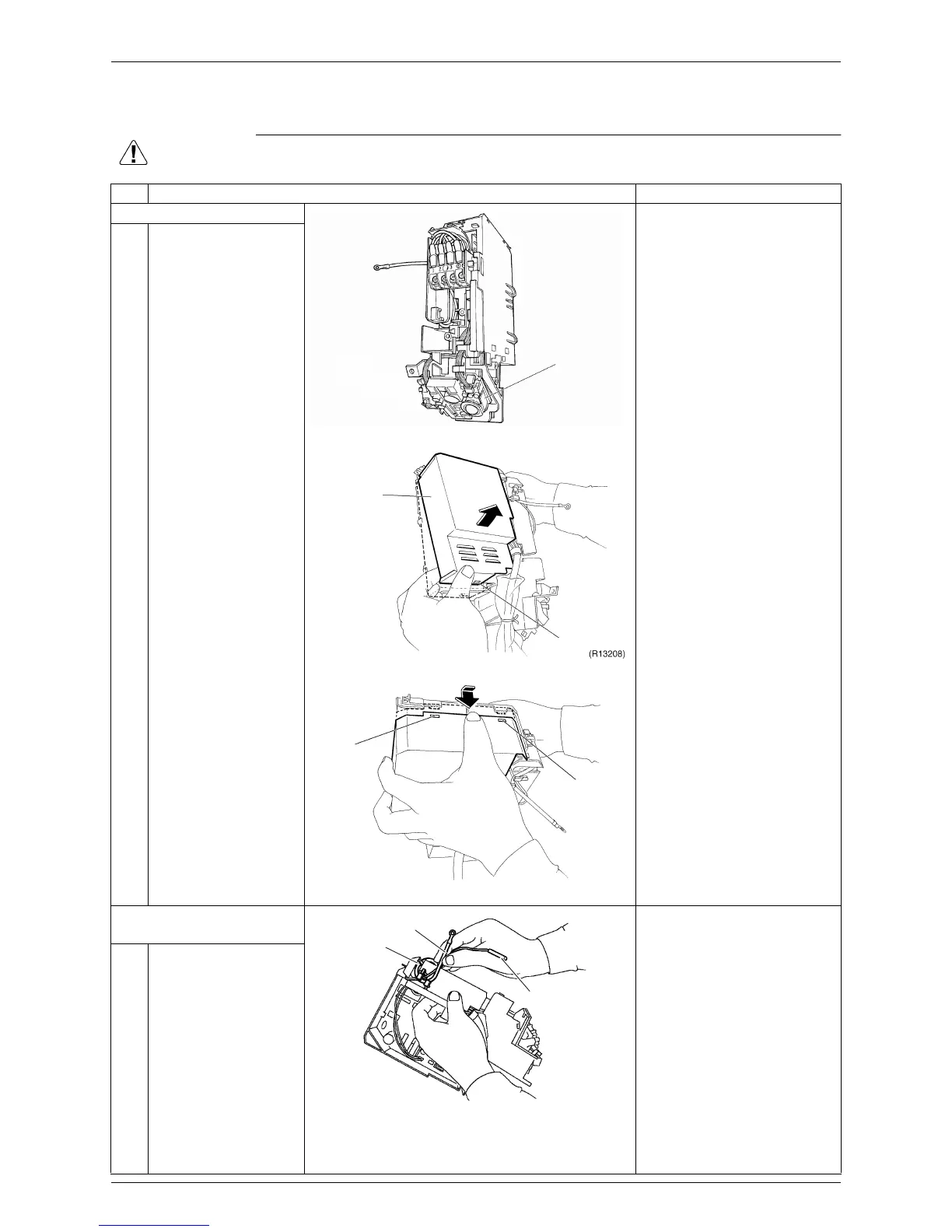 (R13208)