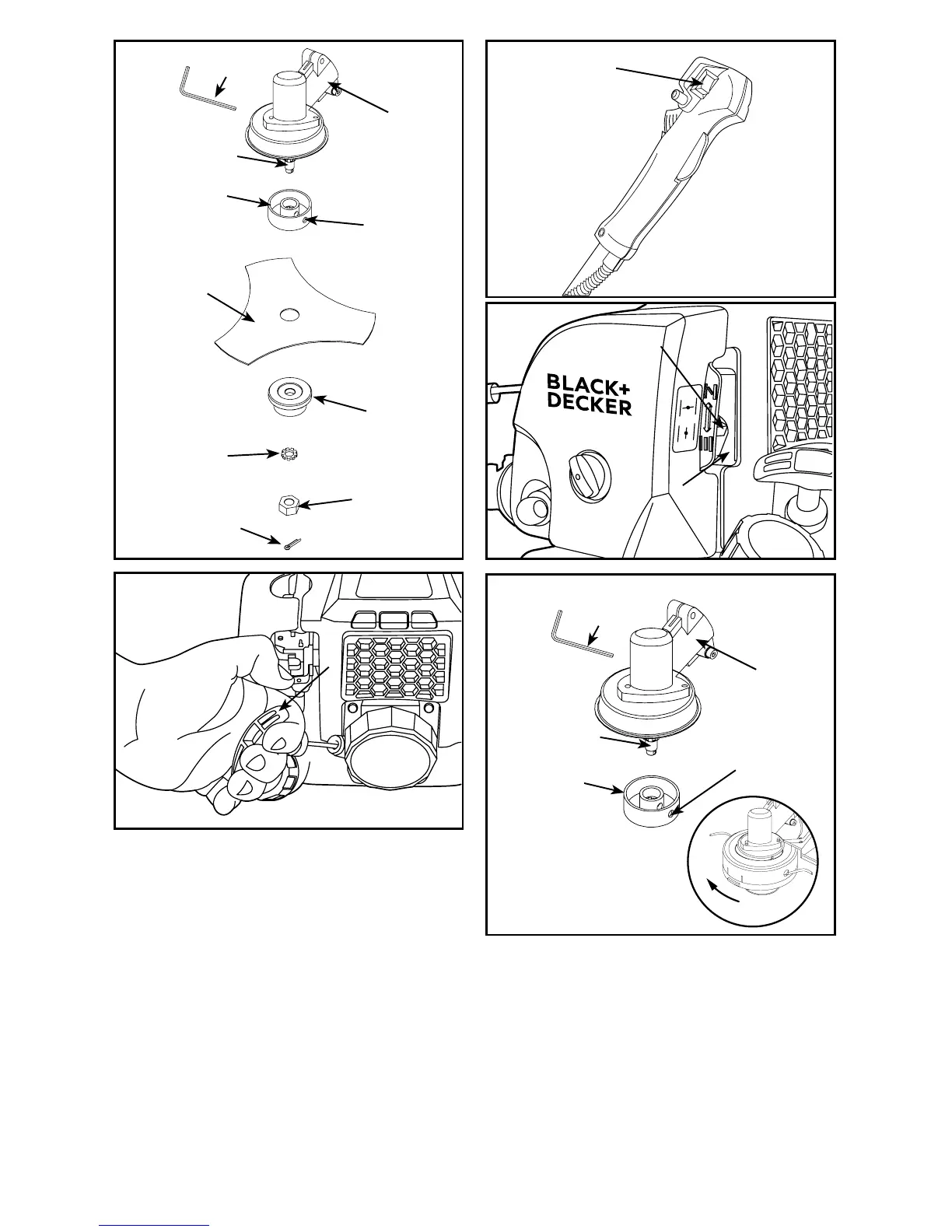 BLACK+
DECKER