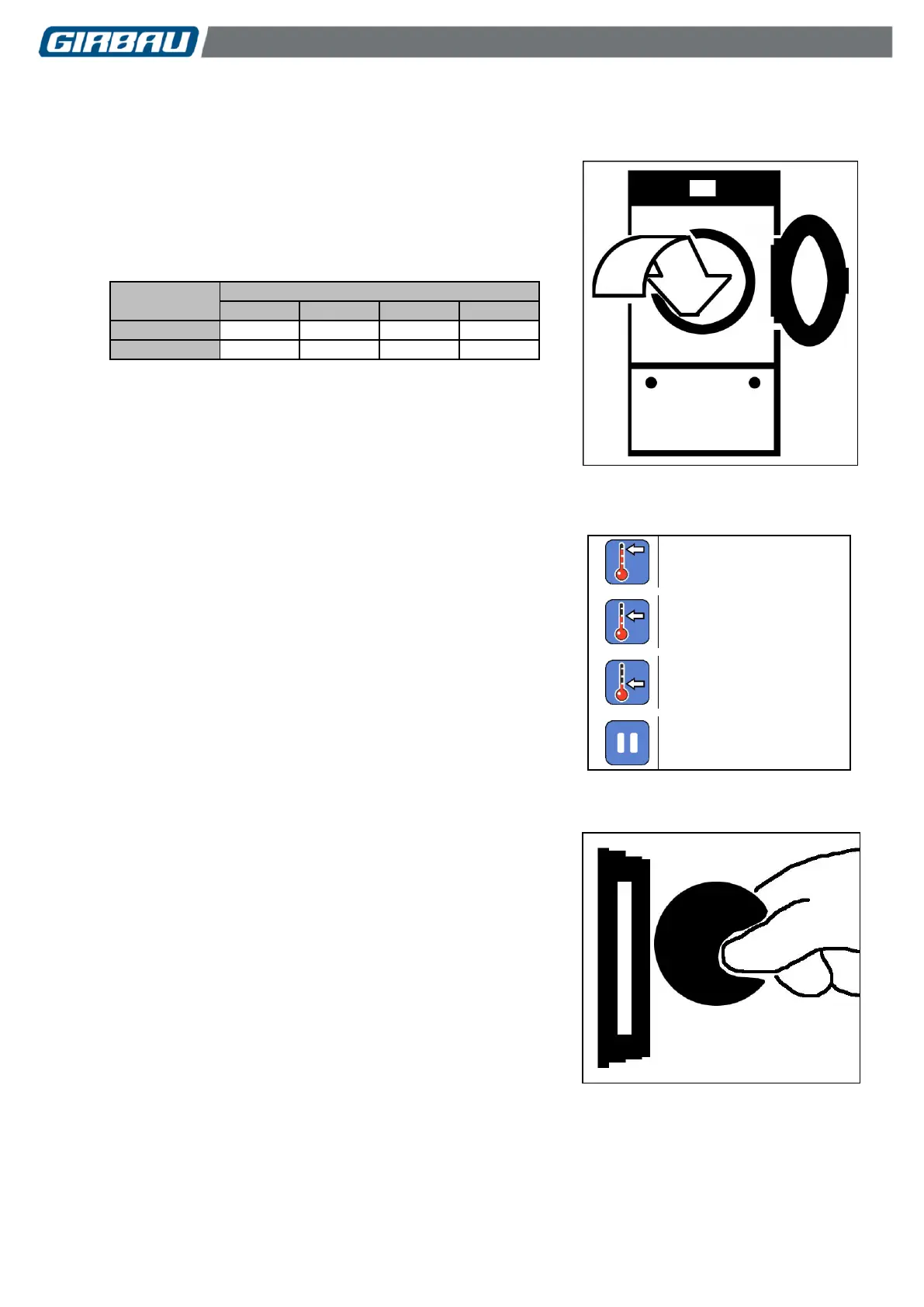 GIRBAU