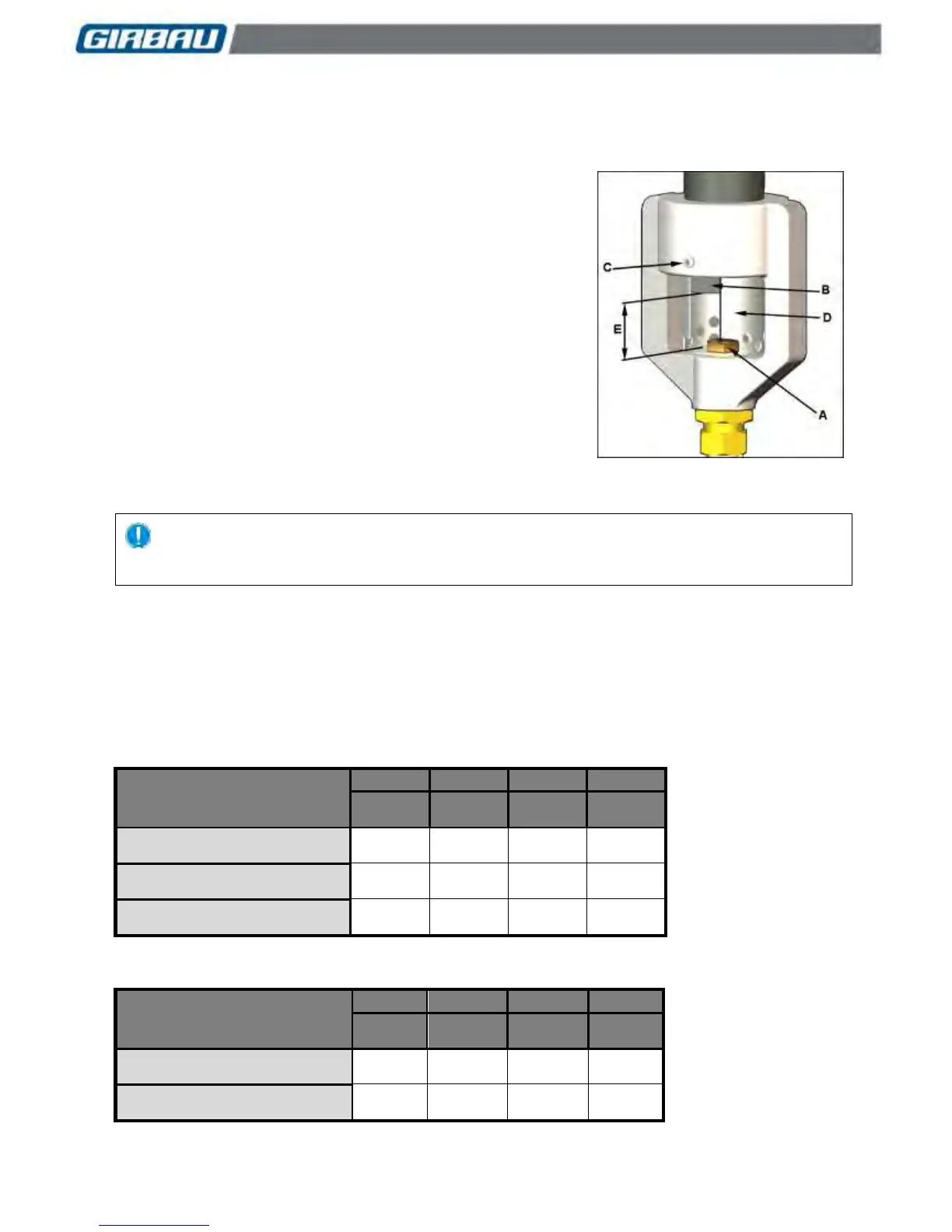 GIRBAU

C

B

D

E

A