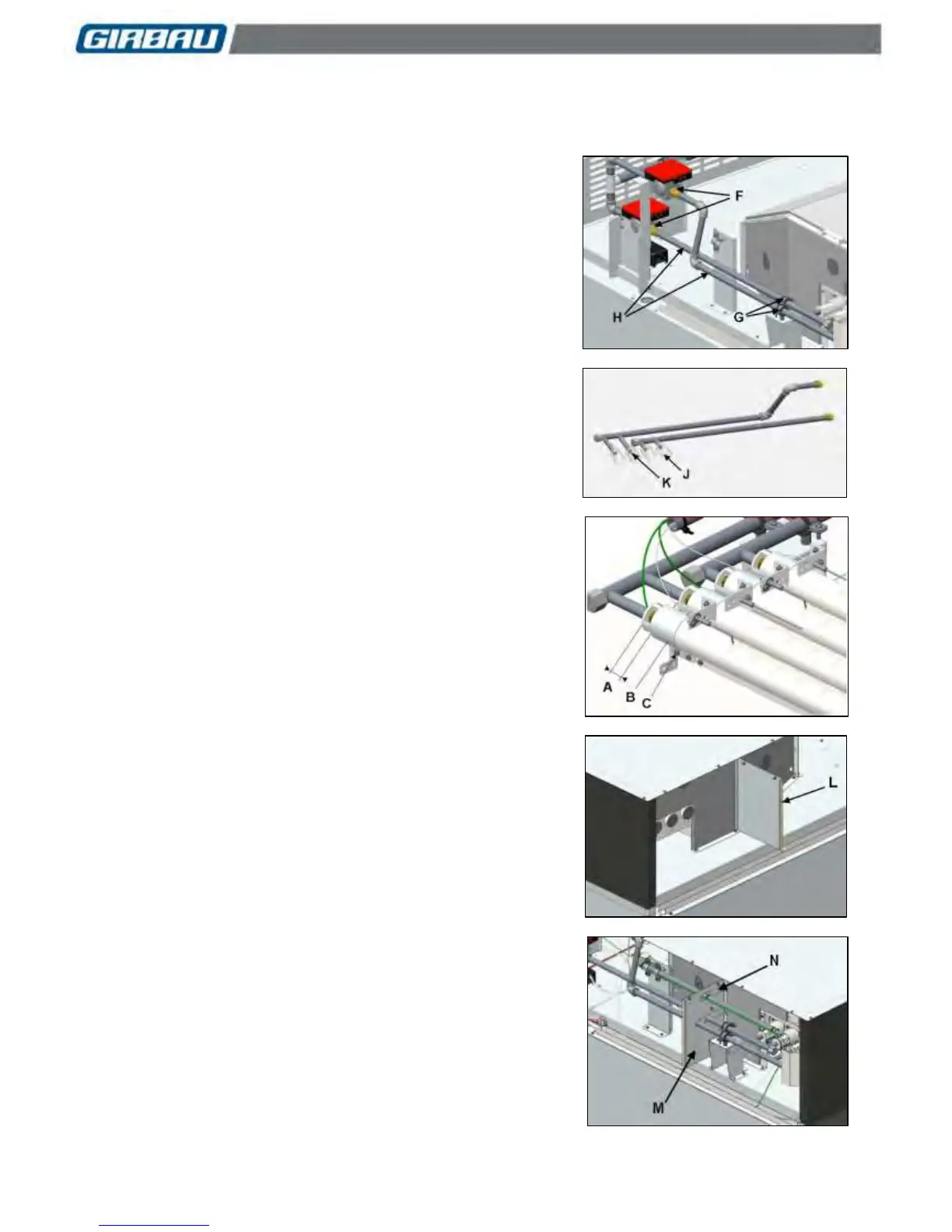 GIRBAU

F

H

G

K

J

A

B

C

L

N

M