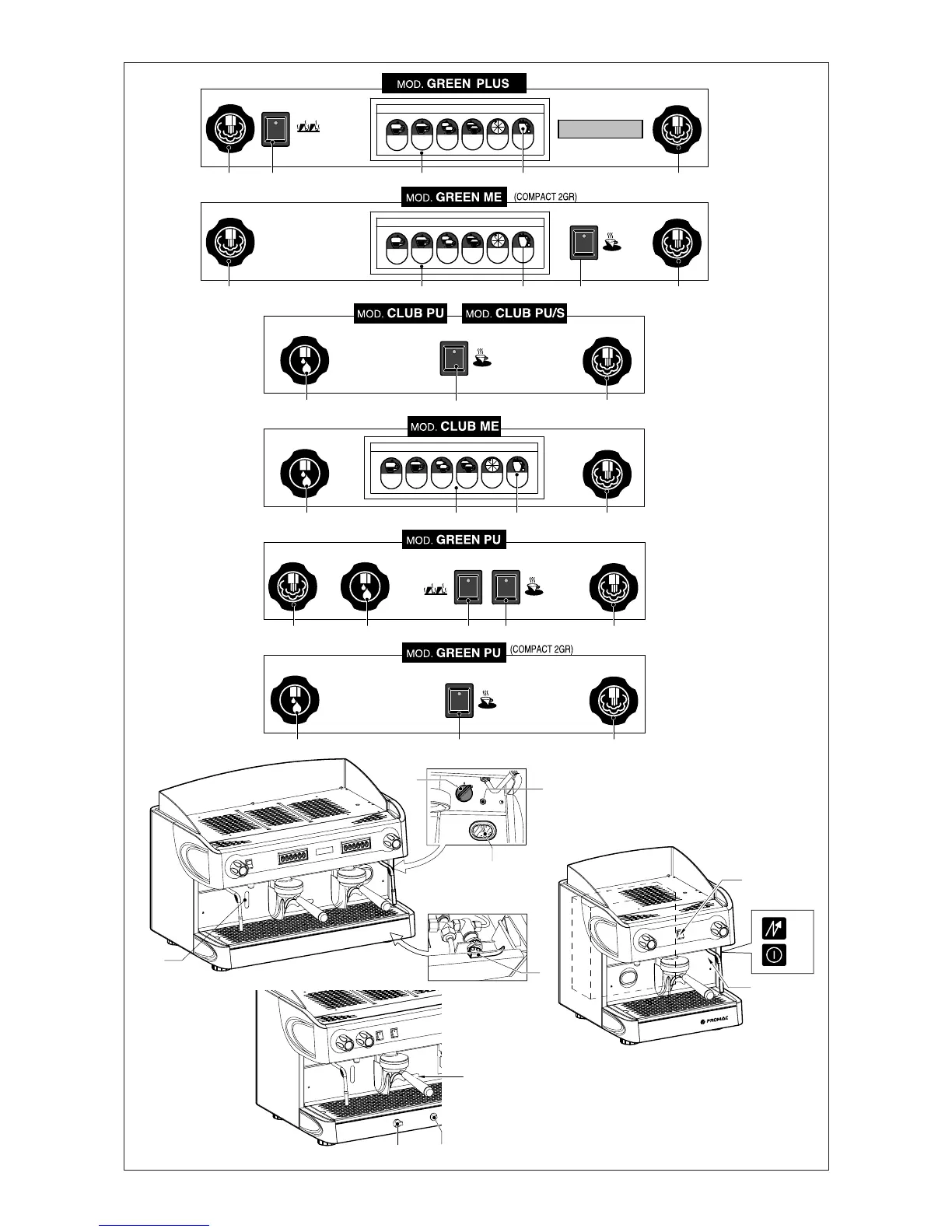 MOD. GREEN PLUS

MOD. GREEN ME (COMPACT 2GR)

MOD. CLUB PU MOD. CLUB PU/S

MOD. CLUB ME

MOD. GREEN PU

MOD. GREEN PU (COMPACT 2GR)

PROMAC