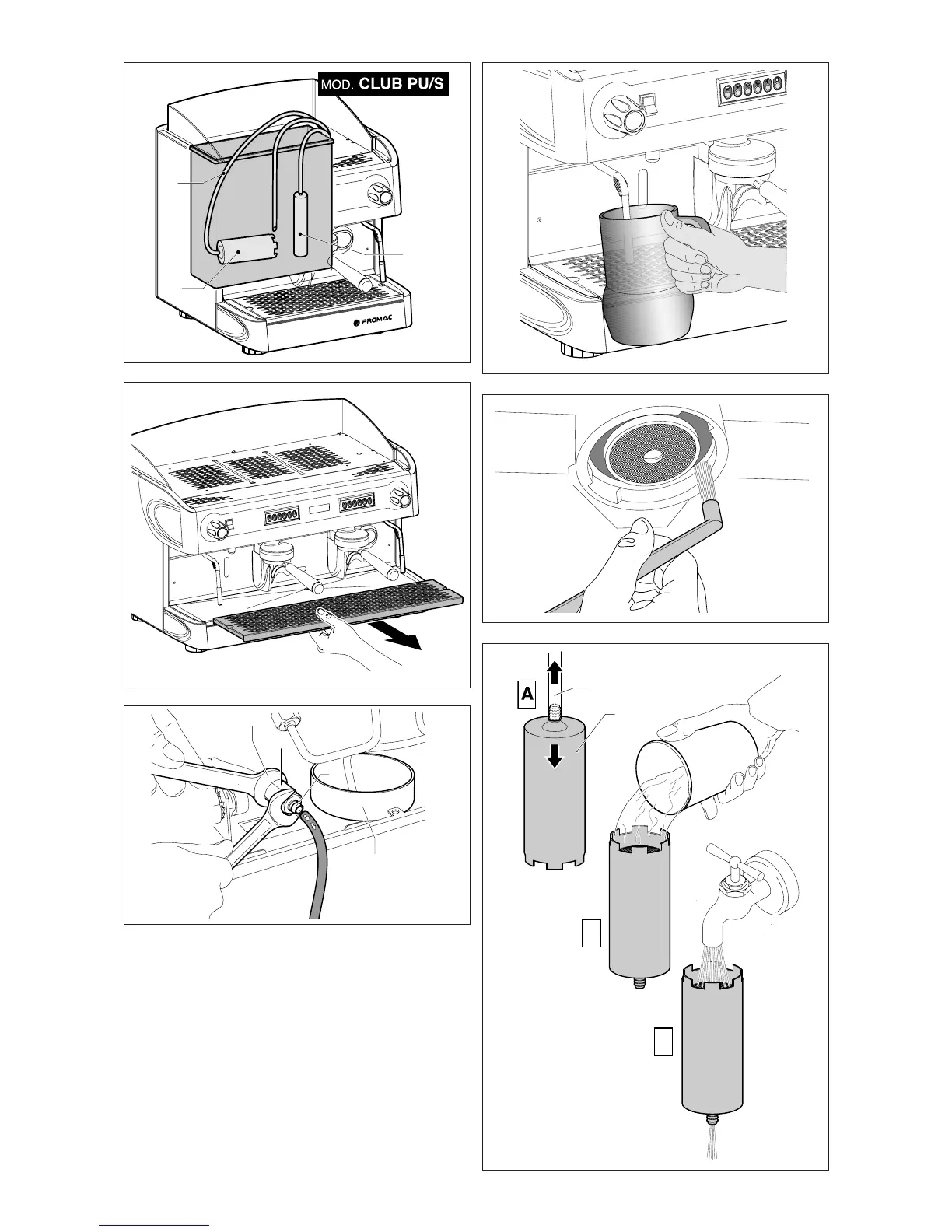 MOD. CLUB PU/S

PROMAC

A