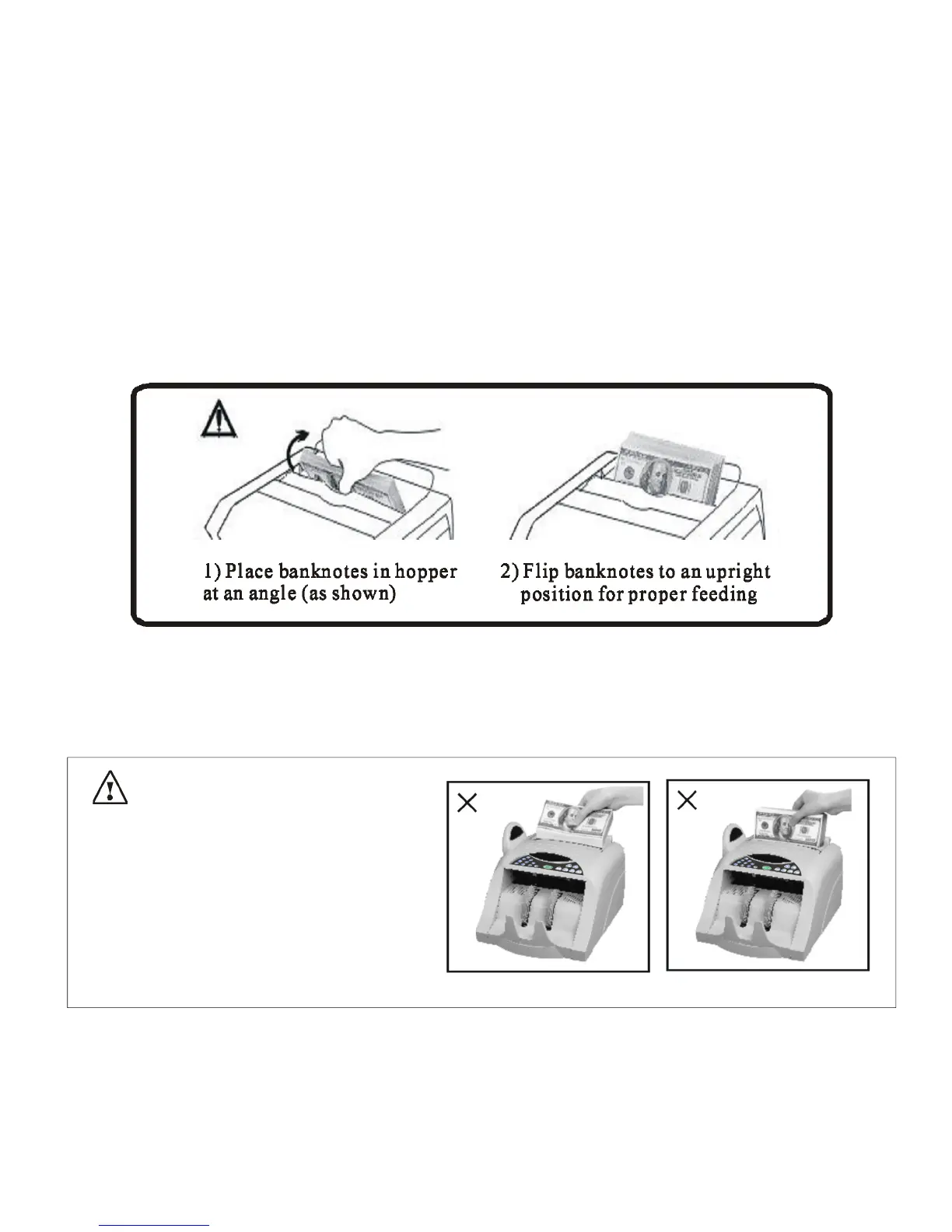 1) Place banknotes in hopper at an angle (as shown)

2) Flip banknotes to an upright position for proper feeding