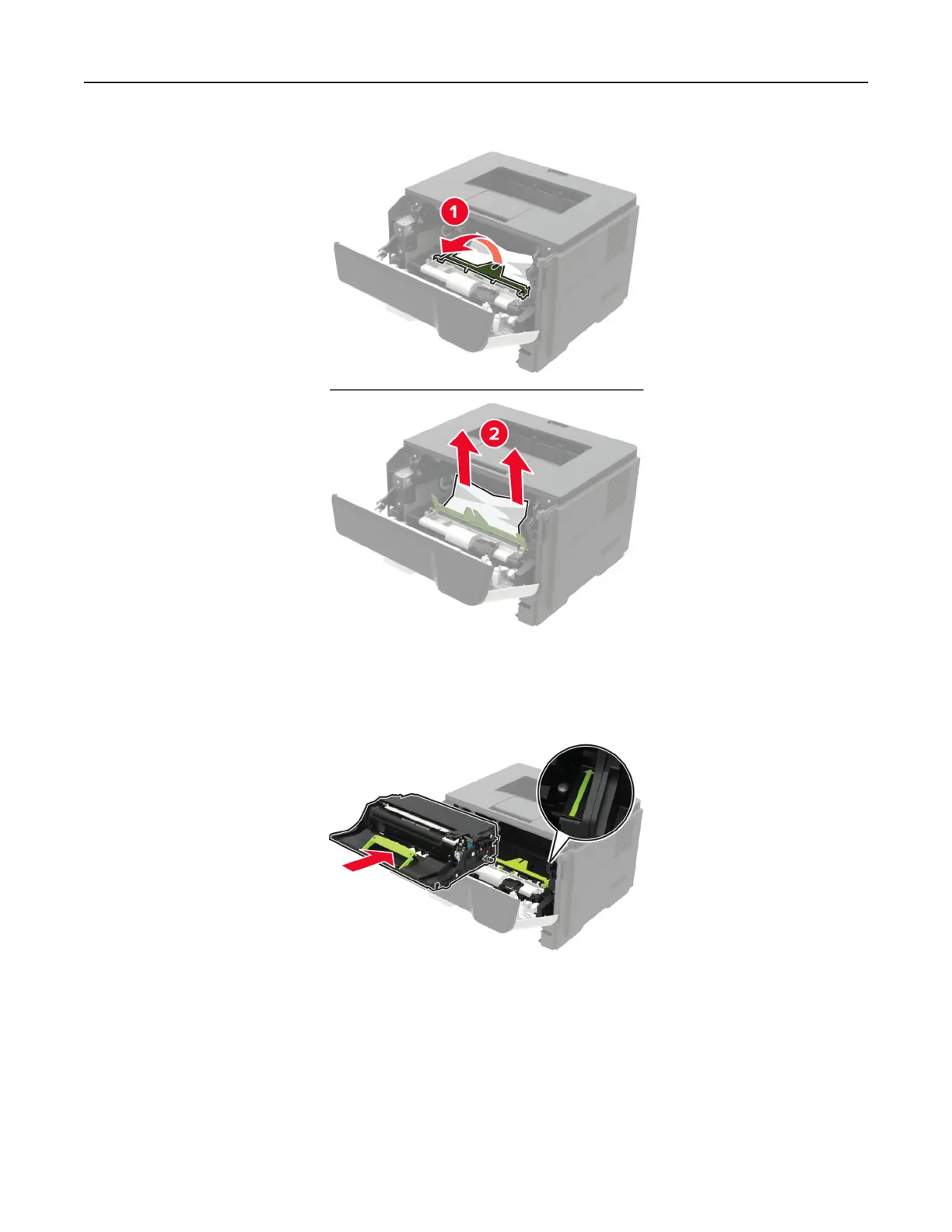 1

2