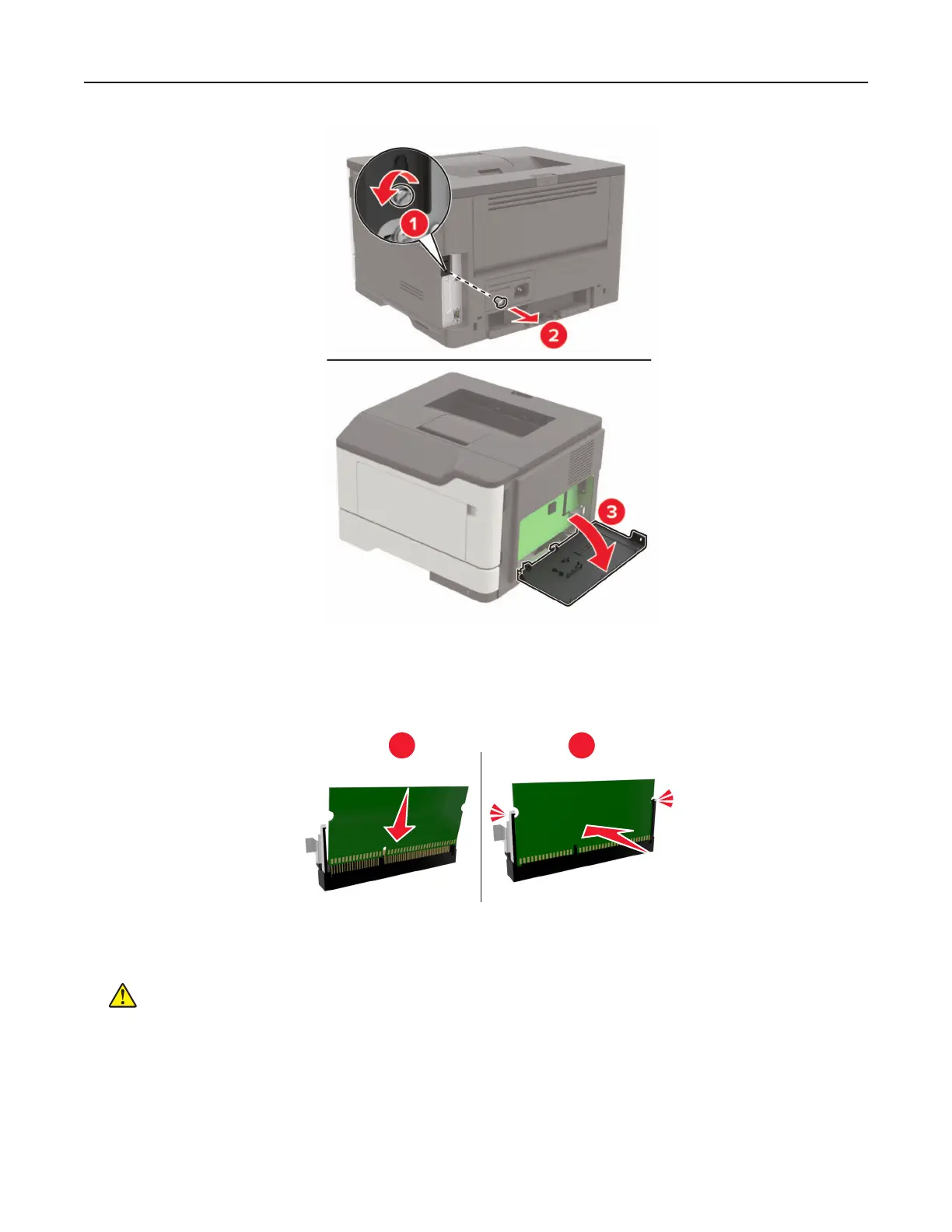 1

2

3