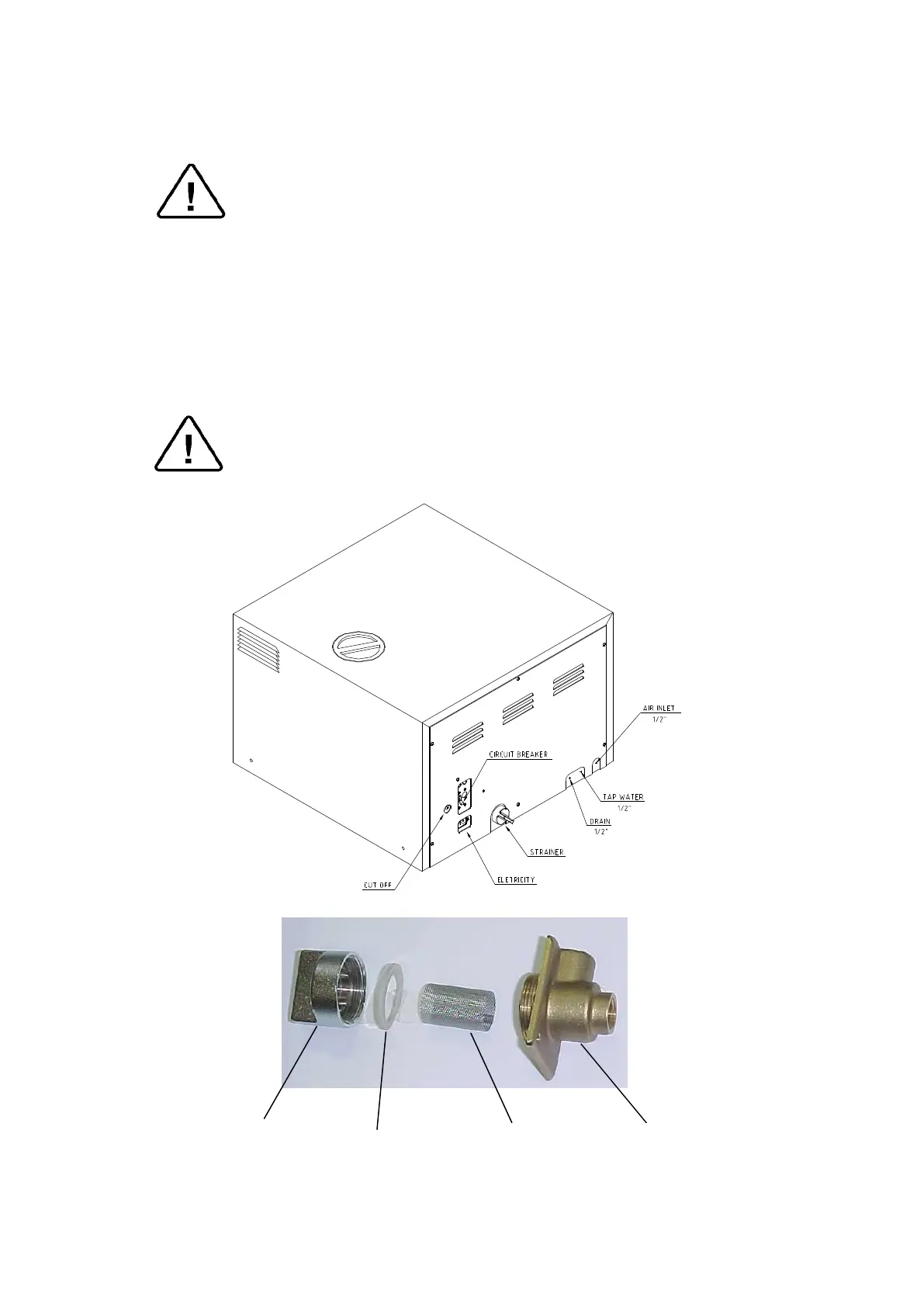 AIR INLET
1/2"

CIRCUIT BREAKER

TAP WATER
1/2"

DRAIN
1/2"

STRAINER

ELETRICITY

CUT OFF