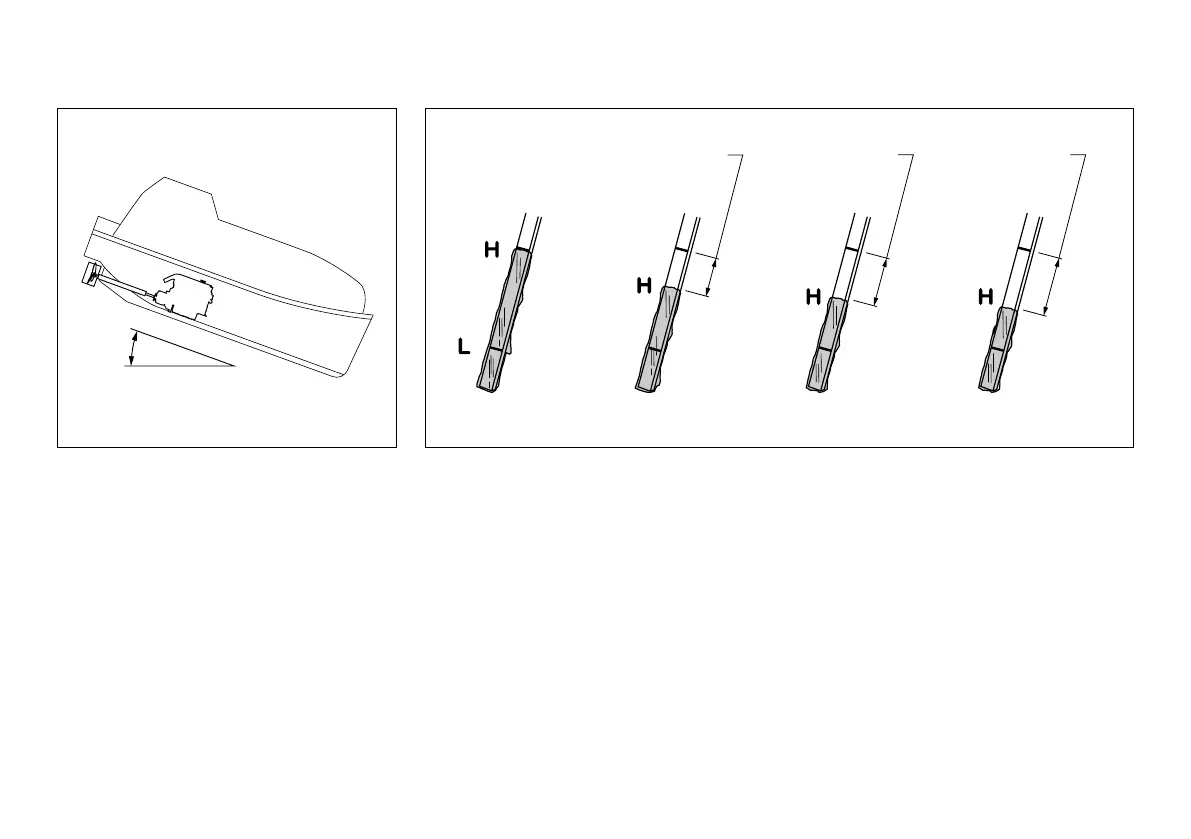 H

L

H

H

H