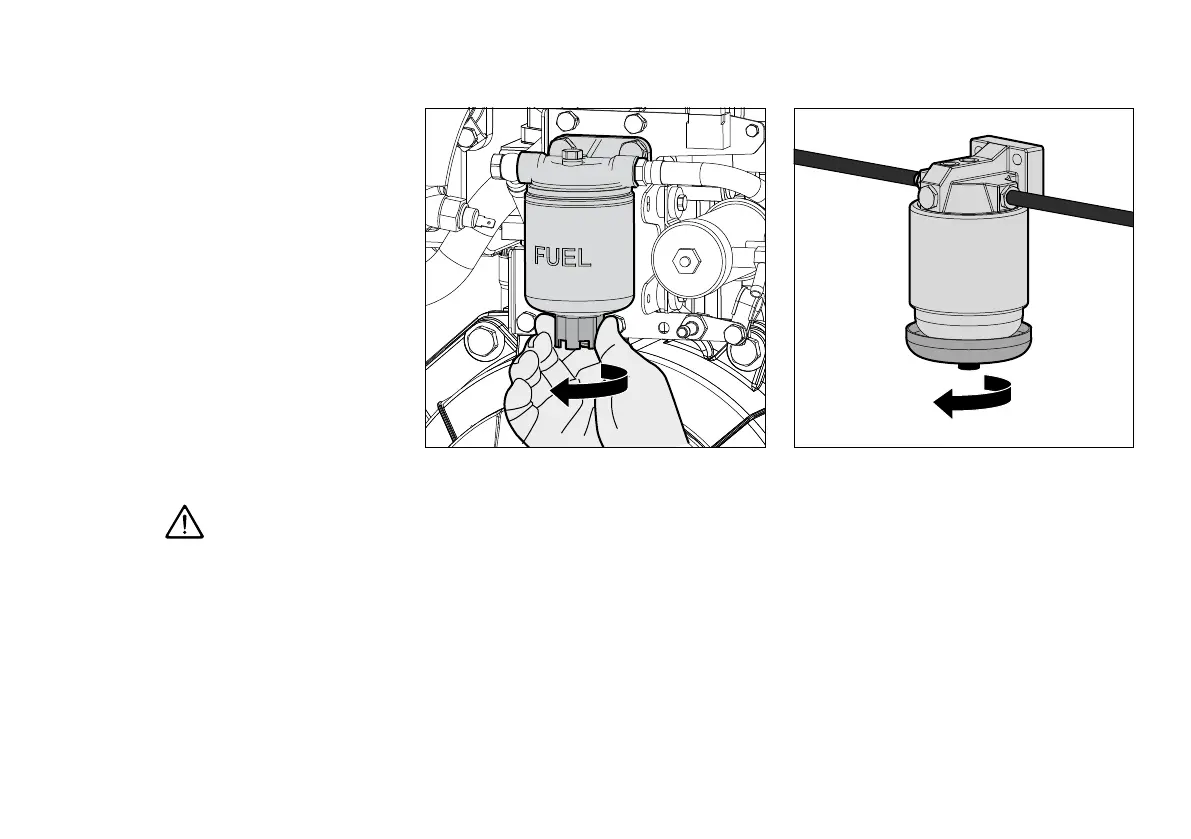 FUEL