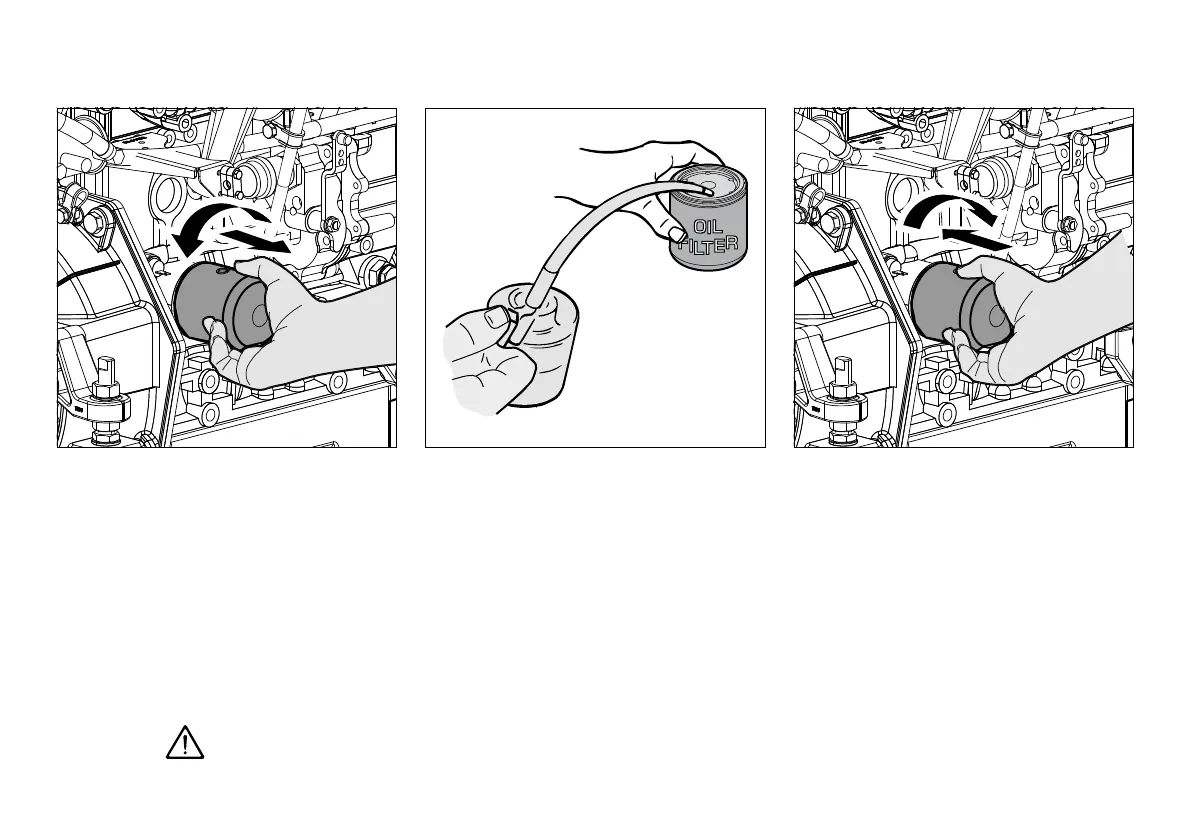 OIL FILTER