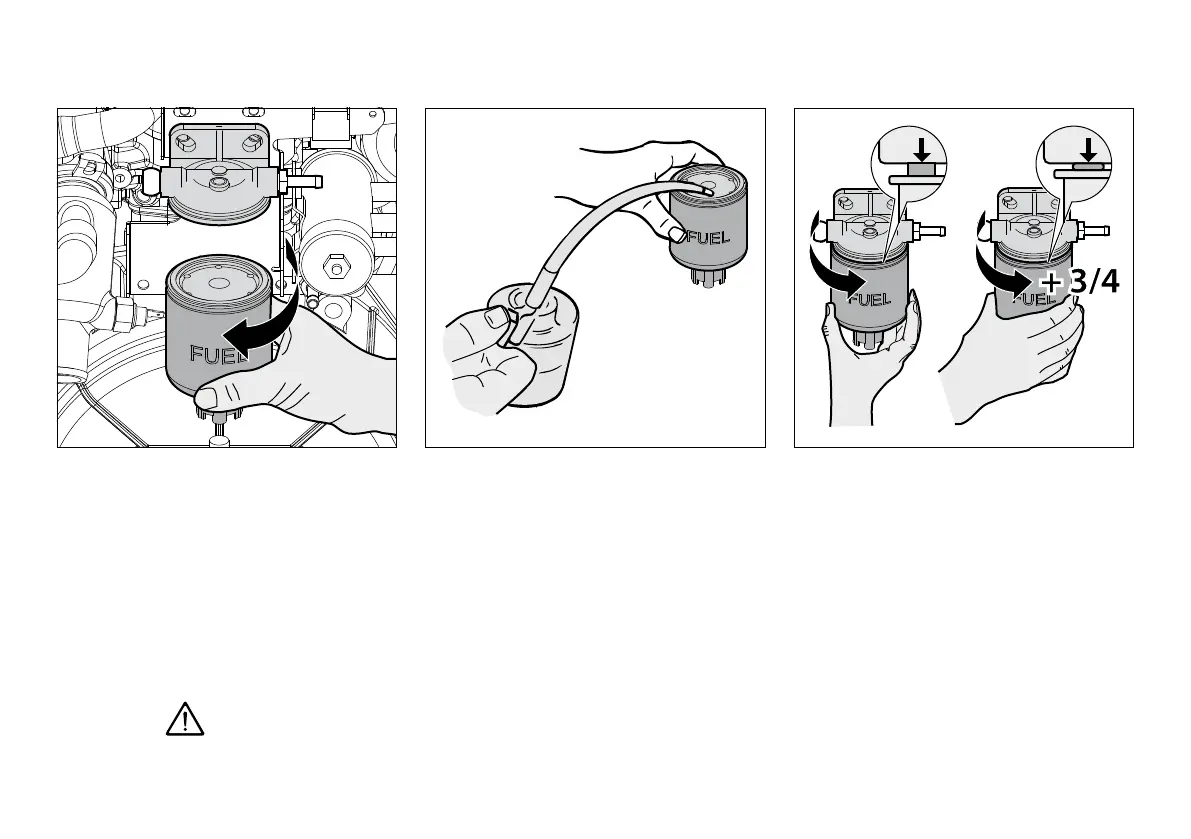 FUEL

FUEL

FUEL

FUEL

+ 3/4