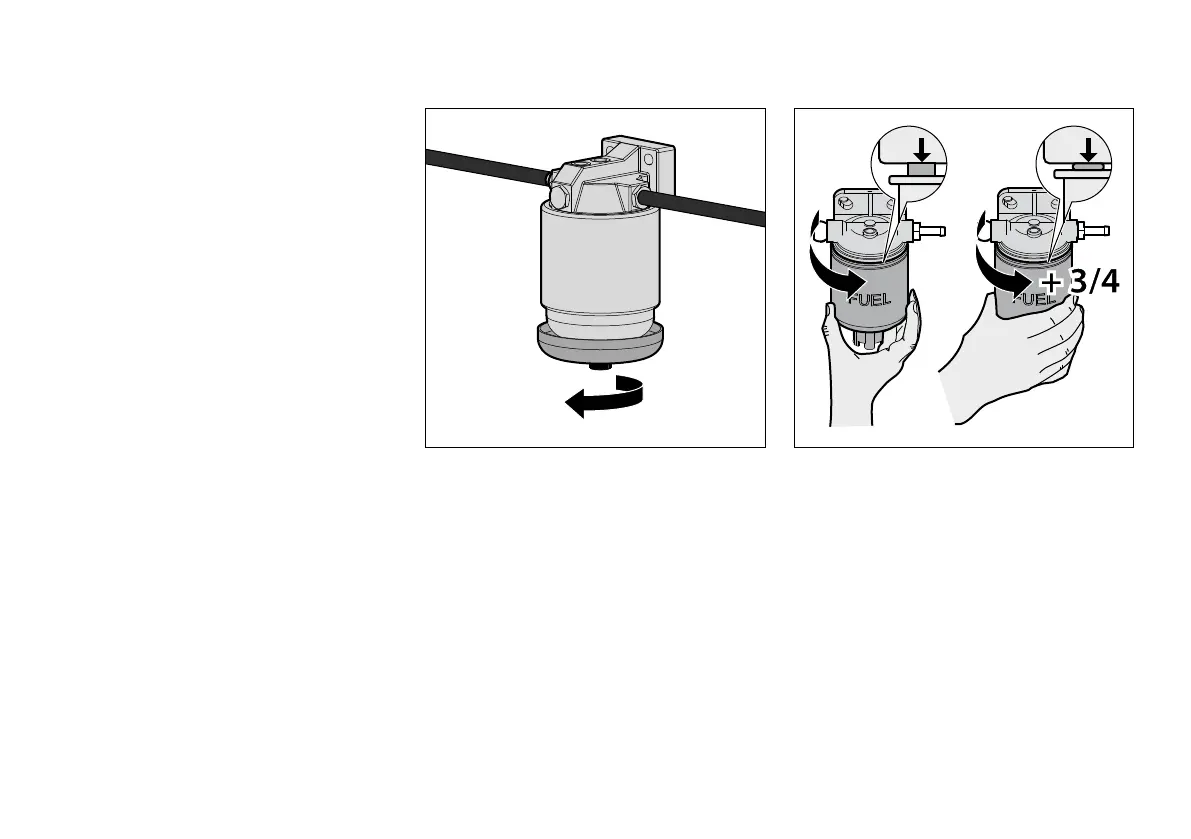 FUEL

FUEL

+ 3/4