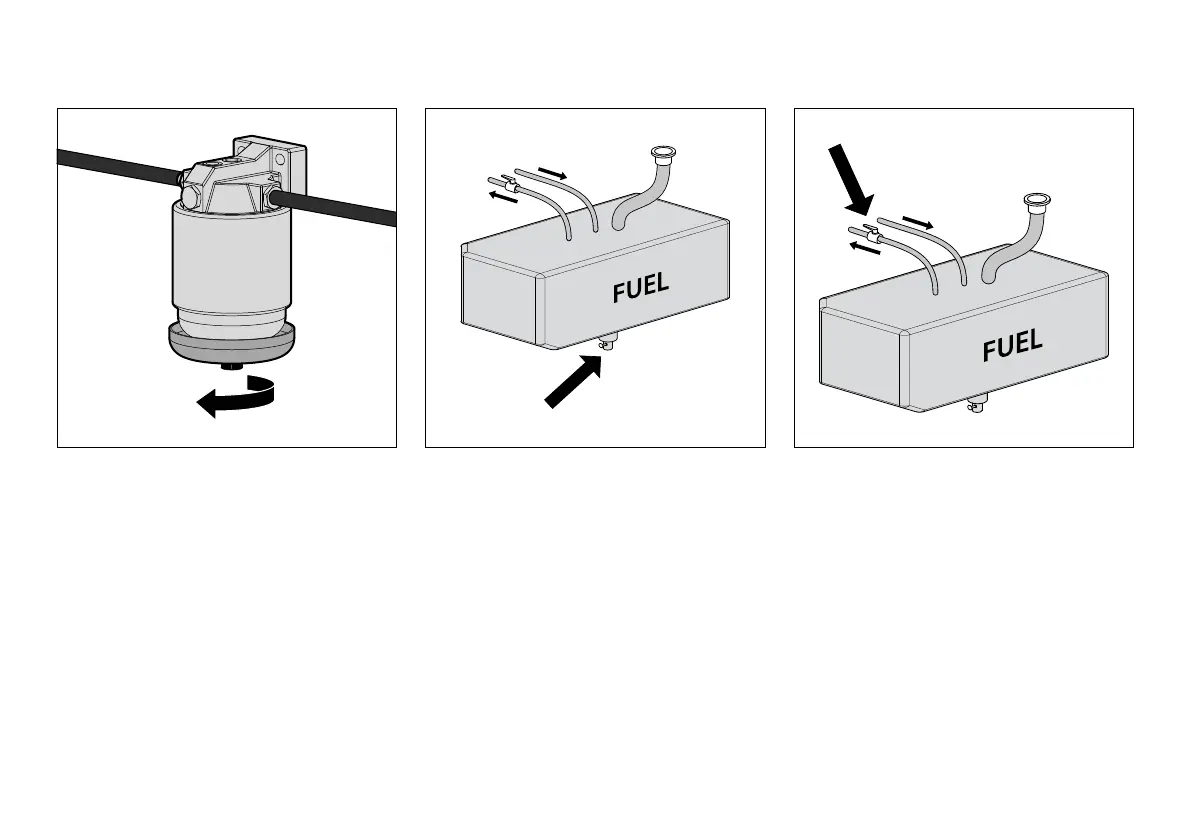 FUEL

FUEL