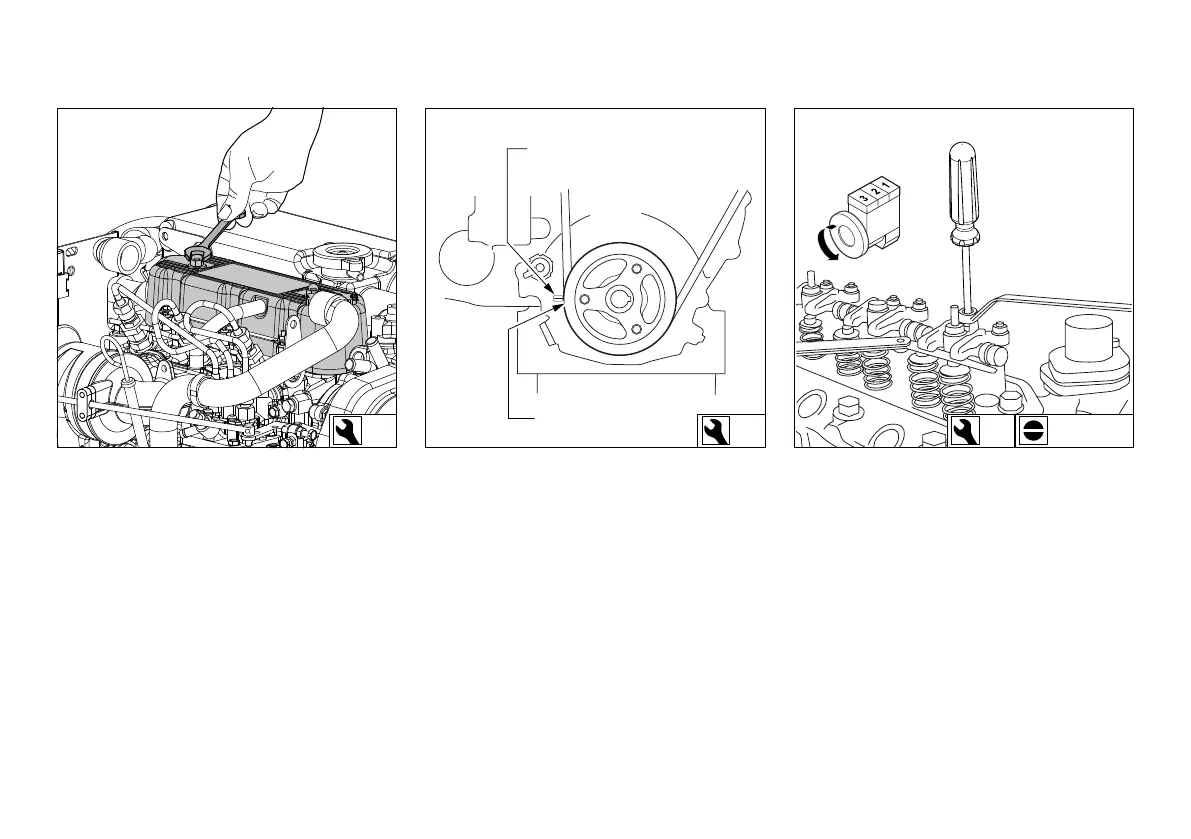 3 2 1